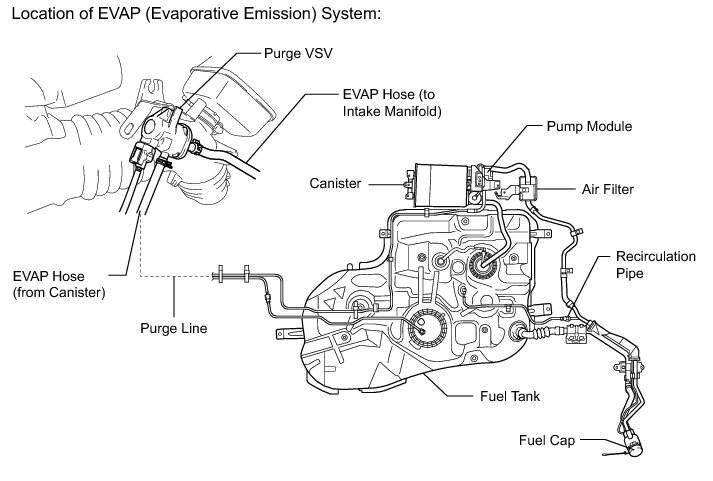 Location of EVAP (Evaporative Emission) System:

Purge VSV

EVAP Hose (to Intake Manifold)

Pump Module

Canister

Air Filter

Recirculation Pipe

EVAP Hose (from Canister)

Purge Line

Fuel Tank

Fuel Cap