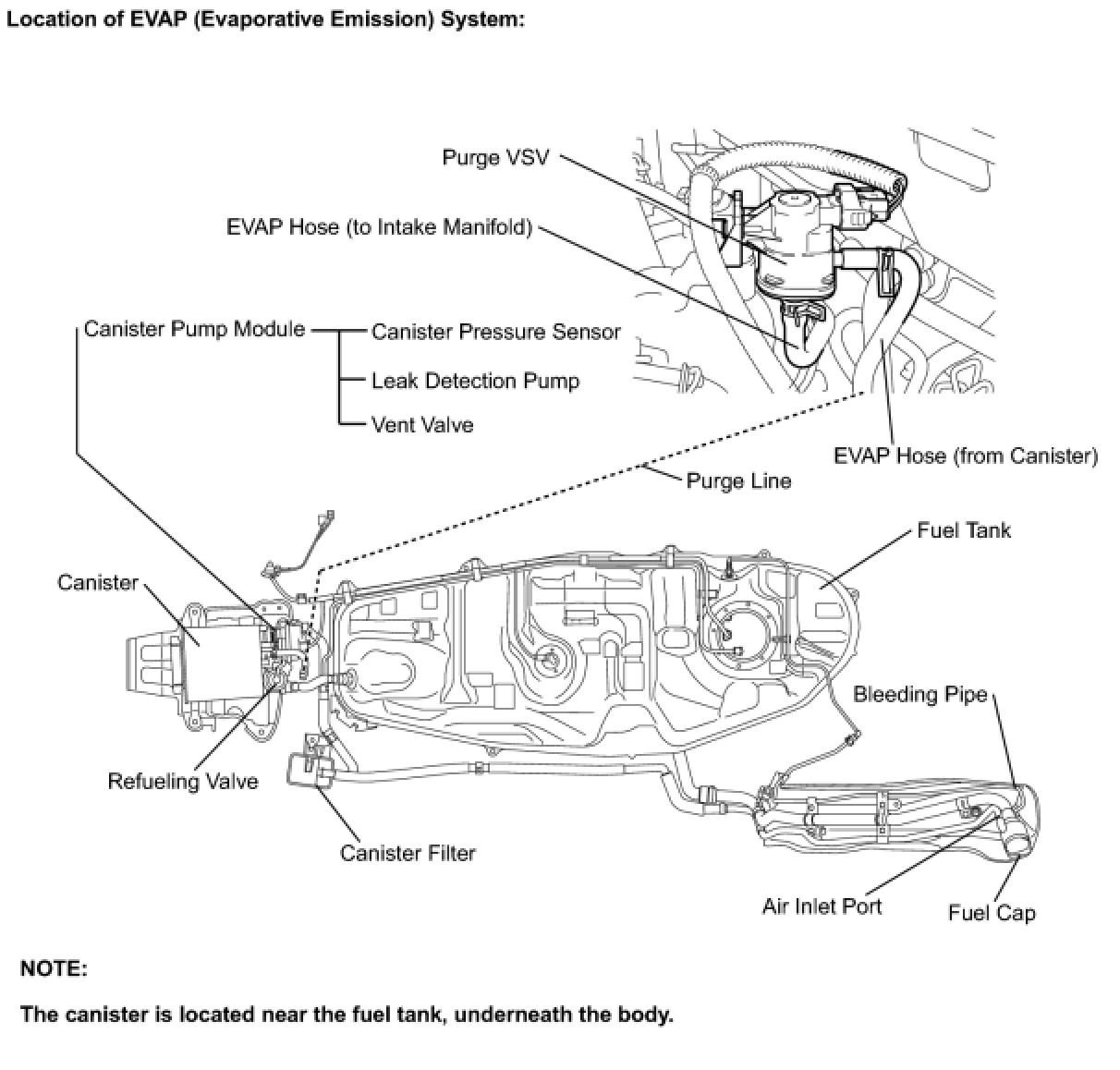 Location of EVAP (Evaporative Emission) System:

Purge VSV

EVAP Hose (to Intake Manifold)

Canister Pump Module

Canister Pressure Sensor

Leak Detection Pump

Vent Valve

EVAP Hose (from Canister)

Purge Line

Fuel Tank

Canister

Bleeding Pipe

Refueling Valve

Canister Filter

Air Inlet Port

Fuel Cap

NOTE:

The canister is located near the fuel tank, underneath the body.