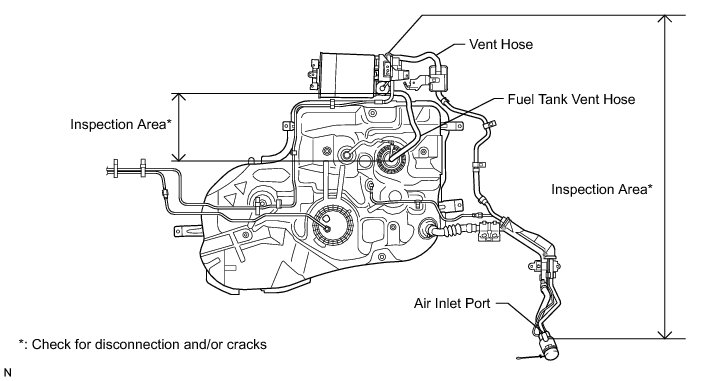 Vent Hose

Fuel Tank Vent Hose

Inspection Area*

Inspection Area*

Air Inlet Port

*: Check for disconnection and/or cracks

N