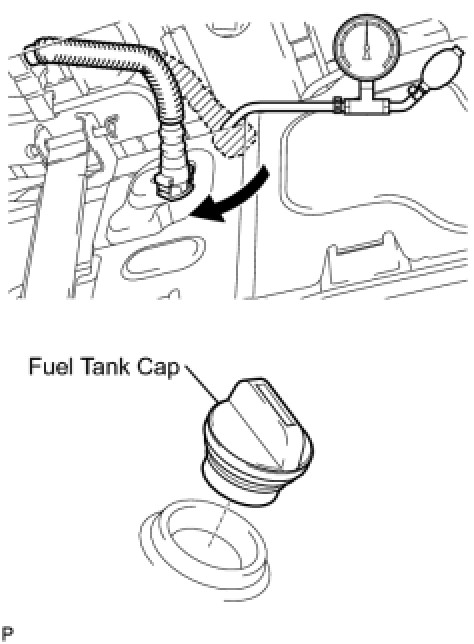 Fuel Tank Cap

P