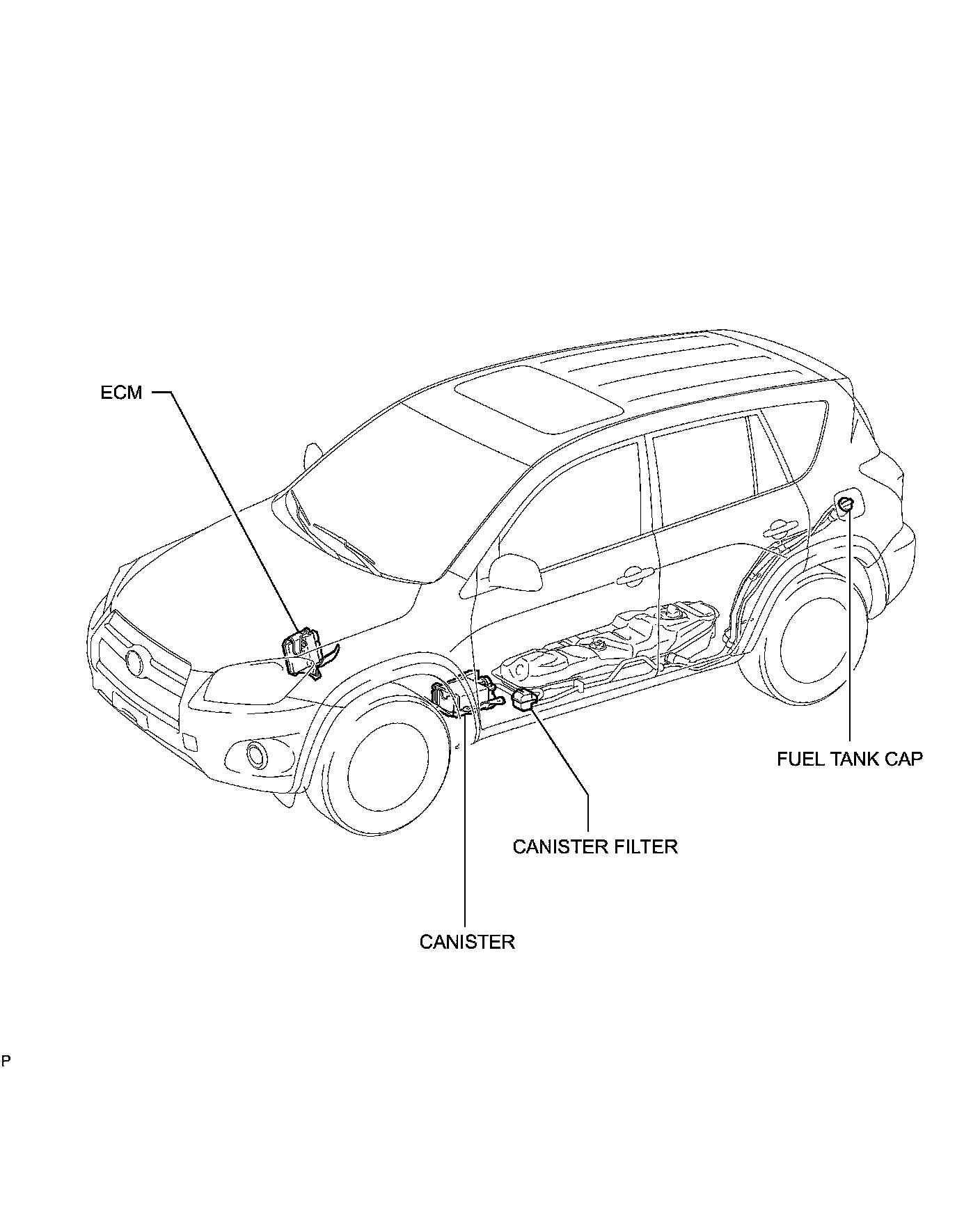 ECM

FUEL TANK CAP

CANISTER FILTER

CANISTER

P