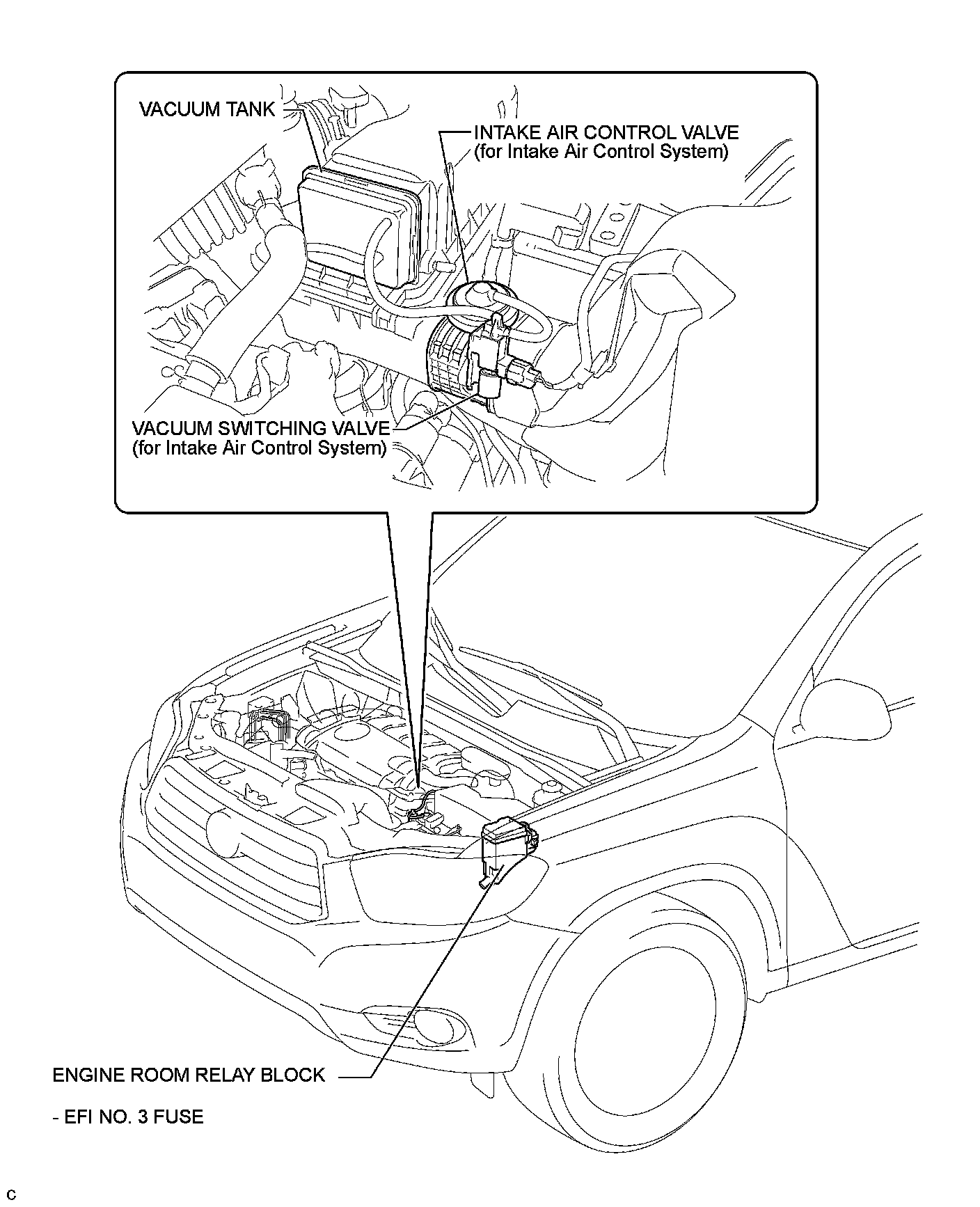 VACUUM TANK

INTAKE AIR CONTROL VALVE
(for Intake Air Control System)

VACUUM SWITCHING VALVE
(for Intake Air Control System)

ENGINE ROOM RELAY BLOCK

- EFI NO. 3 FUSE

C