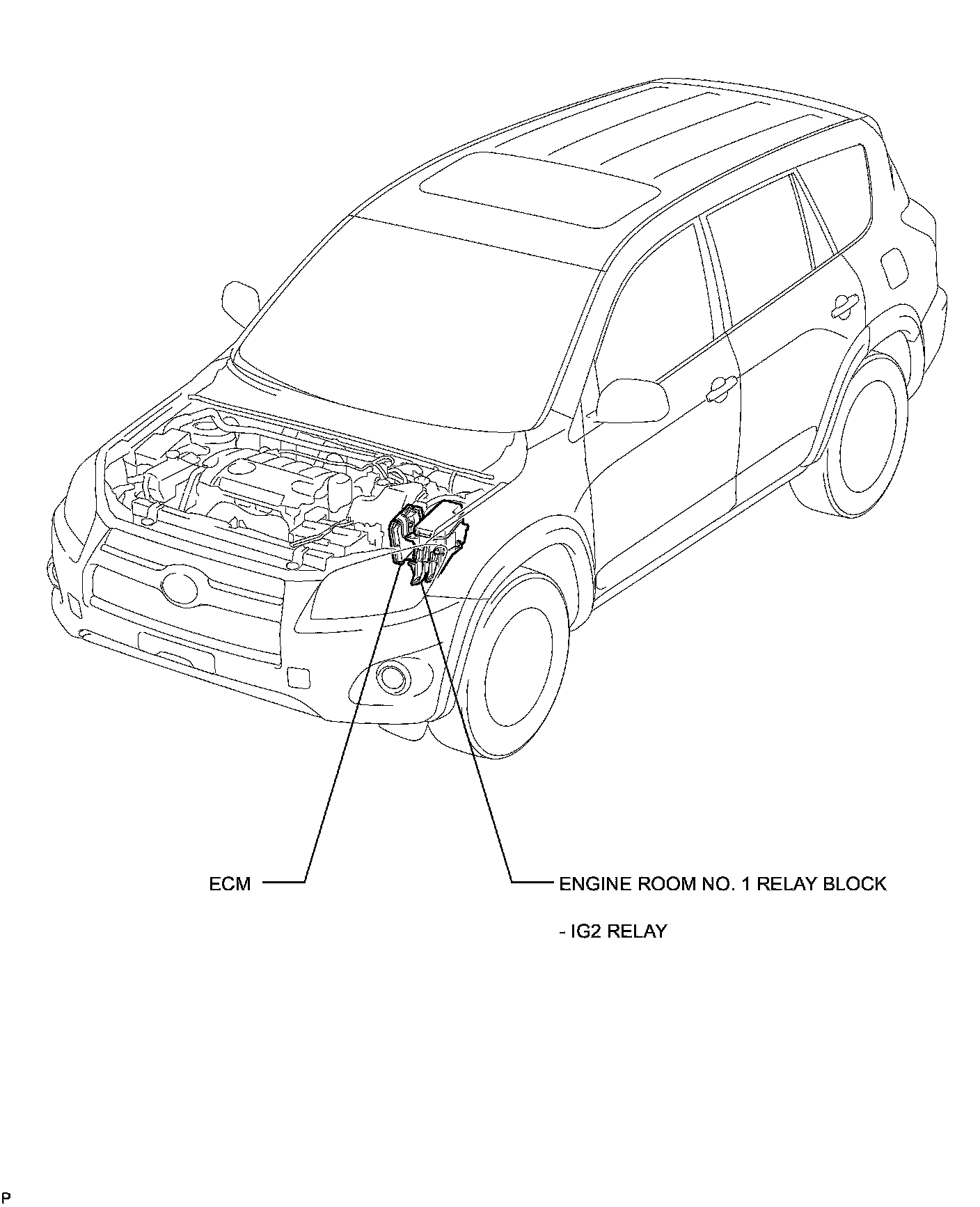 ECM

ENGINE ROOM NO. 1 RELAY BLOCK

- IG2 RELAY

P