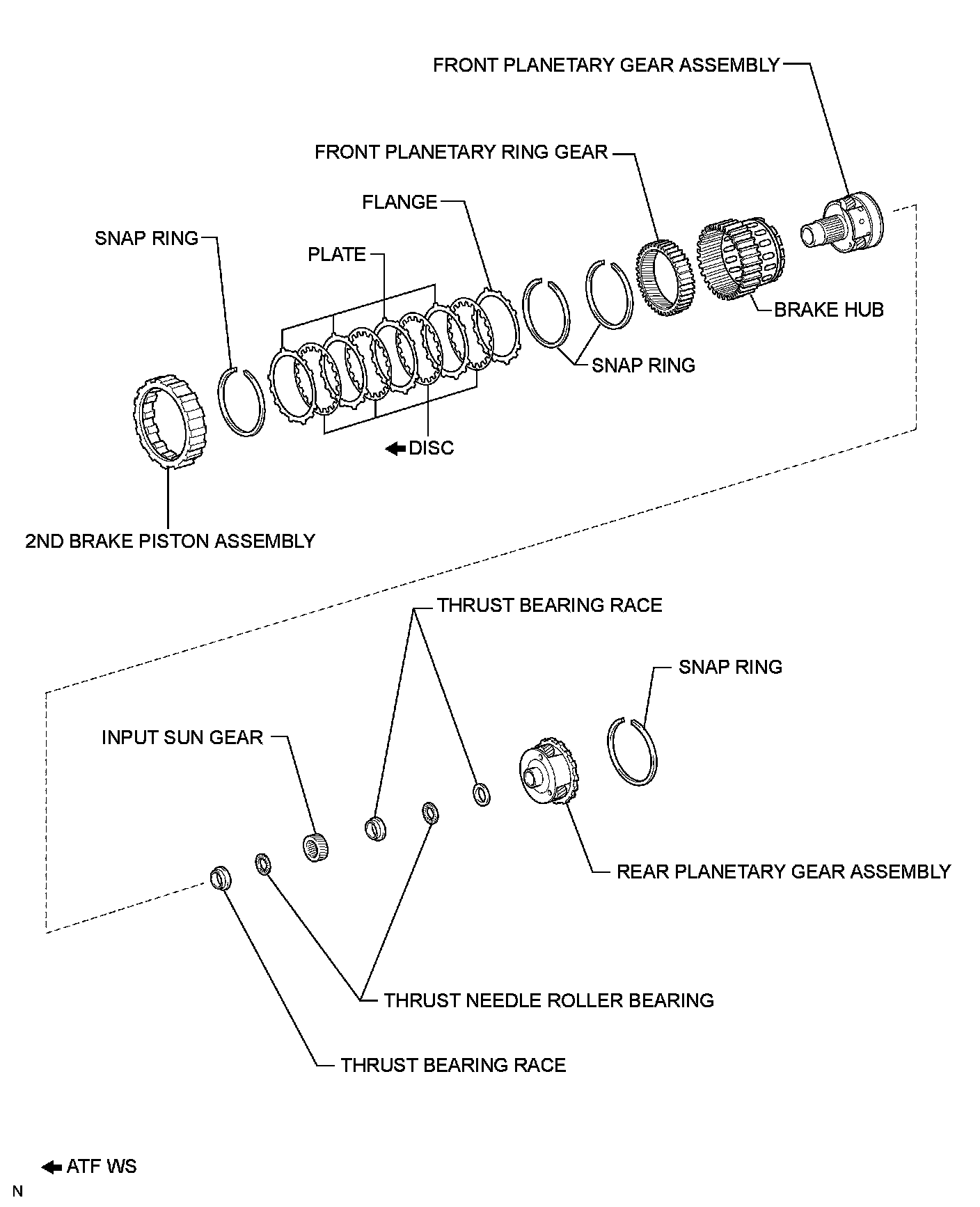 FRONT PLANETARY GEAR ASSEMBLY

FRONT PLANETARY RING GEAR

FLANGE

SNAP RING

PLATE

BRAKE HUB

SNAP RING

DISC

2ND BRAKE PISTON ASSEMBLY

THRUST BEARING RACE

SNAP RING

INPUT SUN GEAR

REAR PLANETARY GEAR ASSEMBLY

THRUST NEEDLE ROLLER BEARING

THRUST BEARING RACE

ATF WS

N