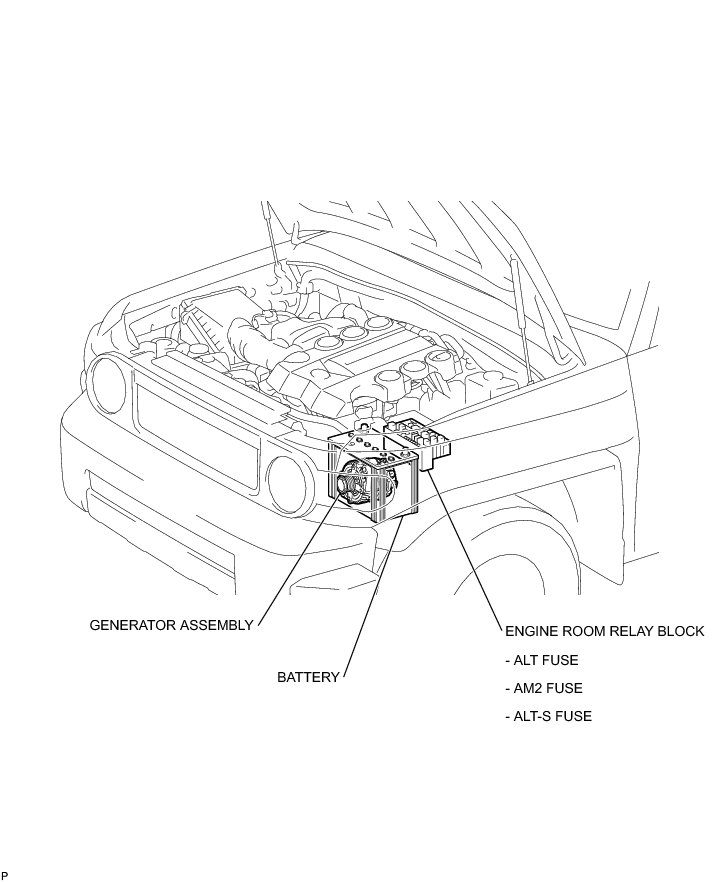 GENERATOR ASSEMBLY

BATTERY

ENGINE ROOM RELAY BLOCK
- ALT FUSE
- AM2 FUSE
- ALT-S FUSE

P