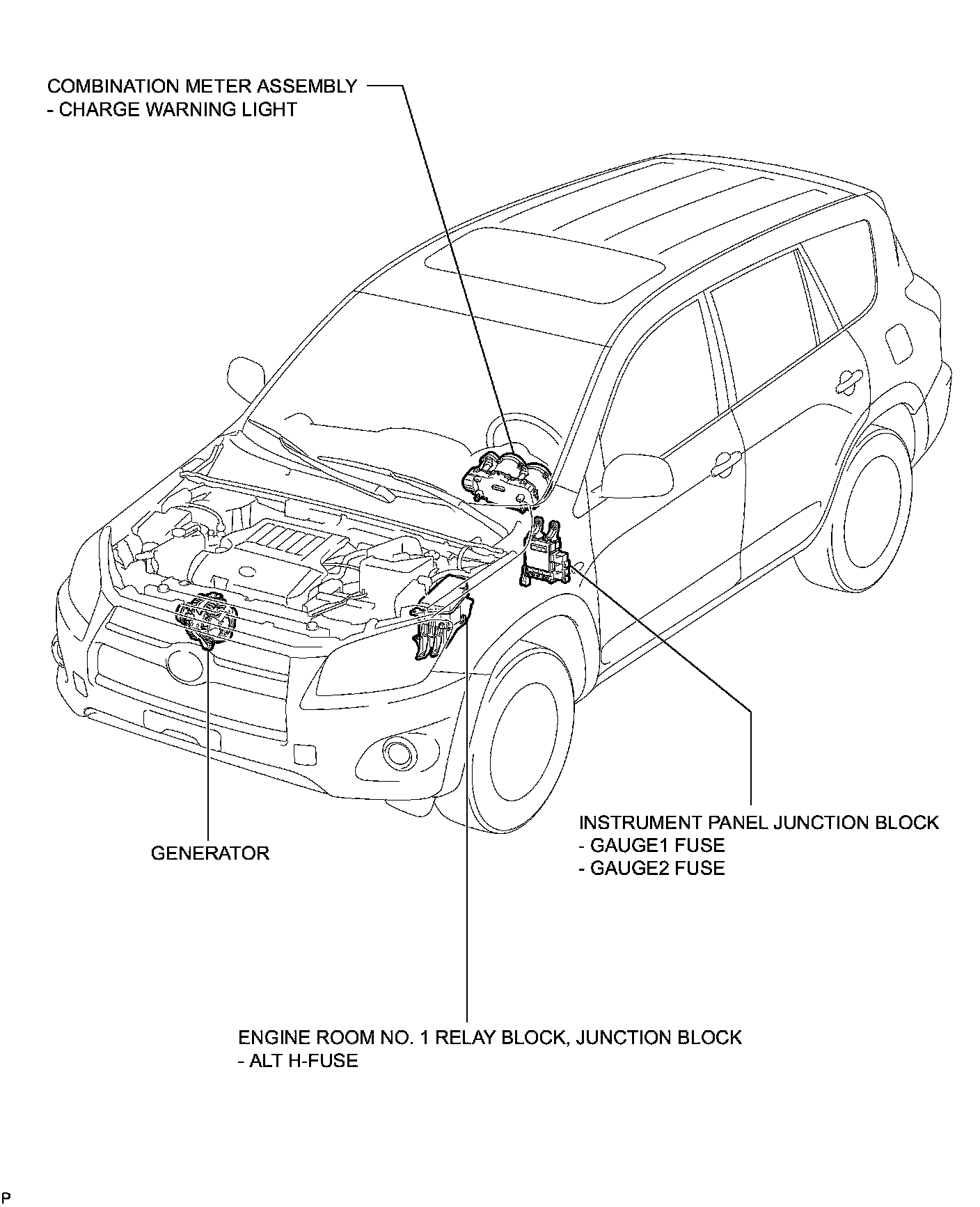 COMBINATION METER ASSEMBLY
- CHARGE WARNING LIGHT

GENERATOR

INSTRUMENT PANEL JUNCTION BLOCK
- GAUGE1 FUSE
- GAUGE2 FUSE

ENGINE ROOM NO. 1 RELAY BLOCK, JUNCTION BLOCK
- ALT H-FUSE

P