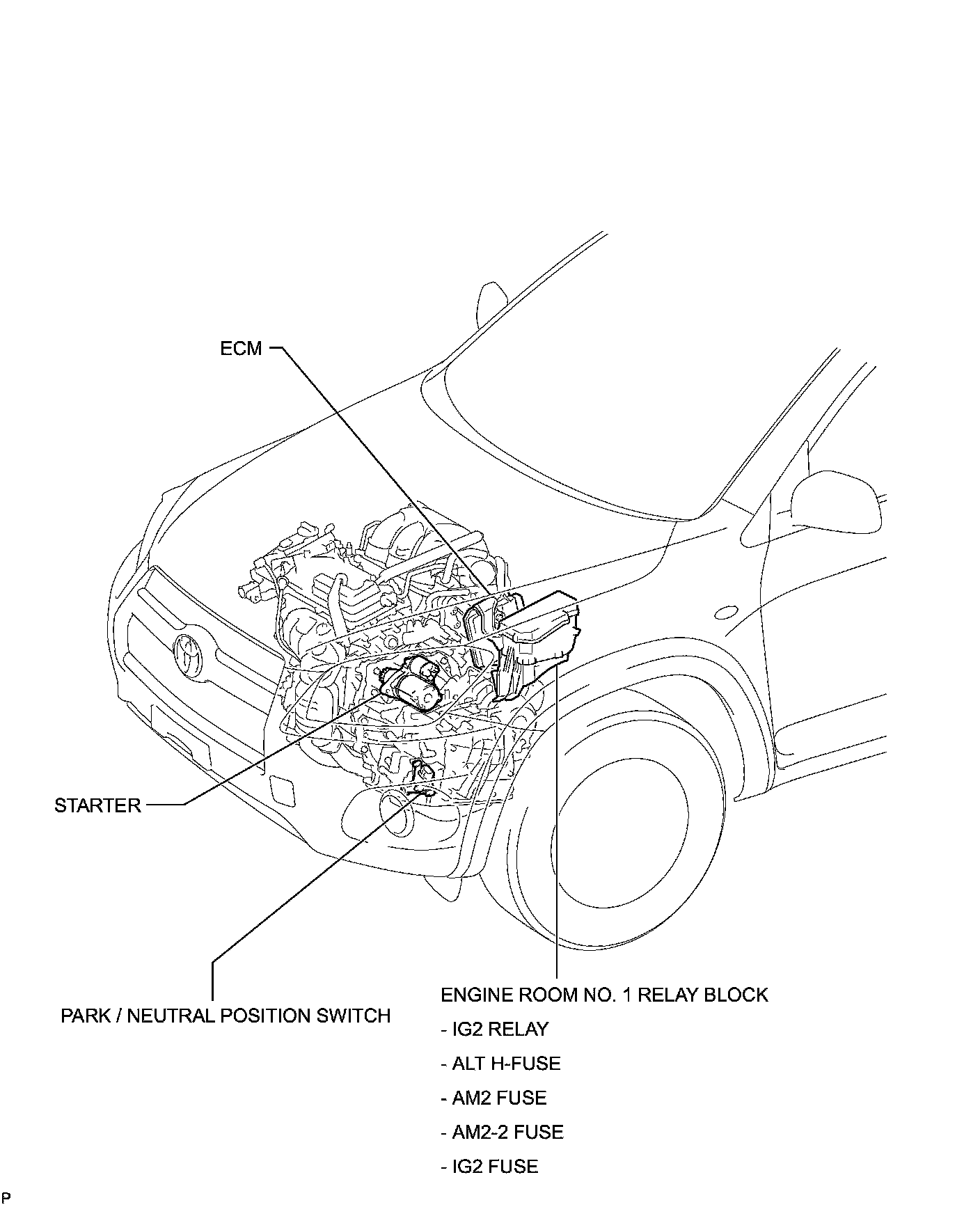 ECM

STARTER

PARK / NEUTRAL POSITION SWITCH

ENGINE ROOM NO. 1 RELAY BLOCK
- IG2 RELAY
- ALT H-FUSE
- AM2 FUSE
- AM2-2 FUSE
- IG2 FUSE

P