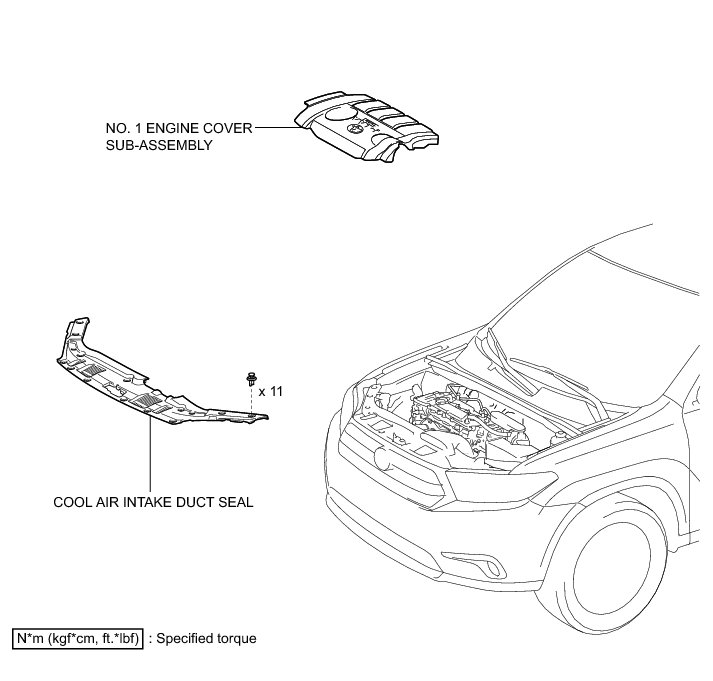 NO. 1 ENGINE COVER SUB-ASSEMBLY

x 11

COOL AIR INTAKE DUCT SEAL

N*m (kgf*cm, ft.*lbf) : Specified torque