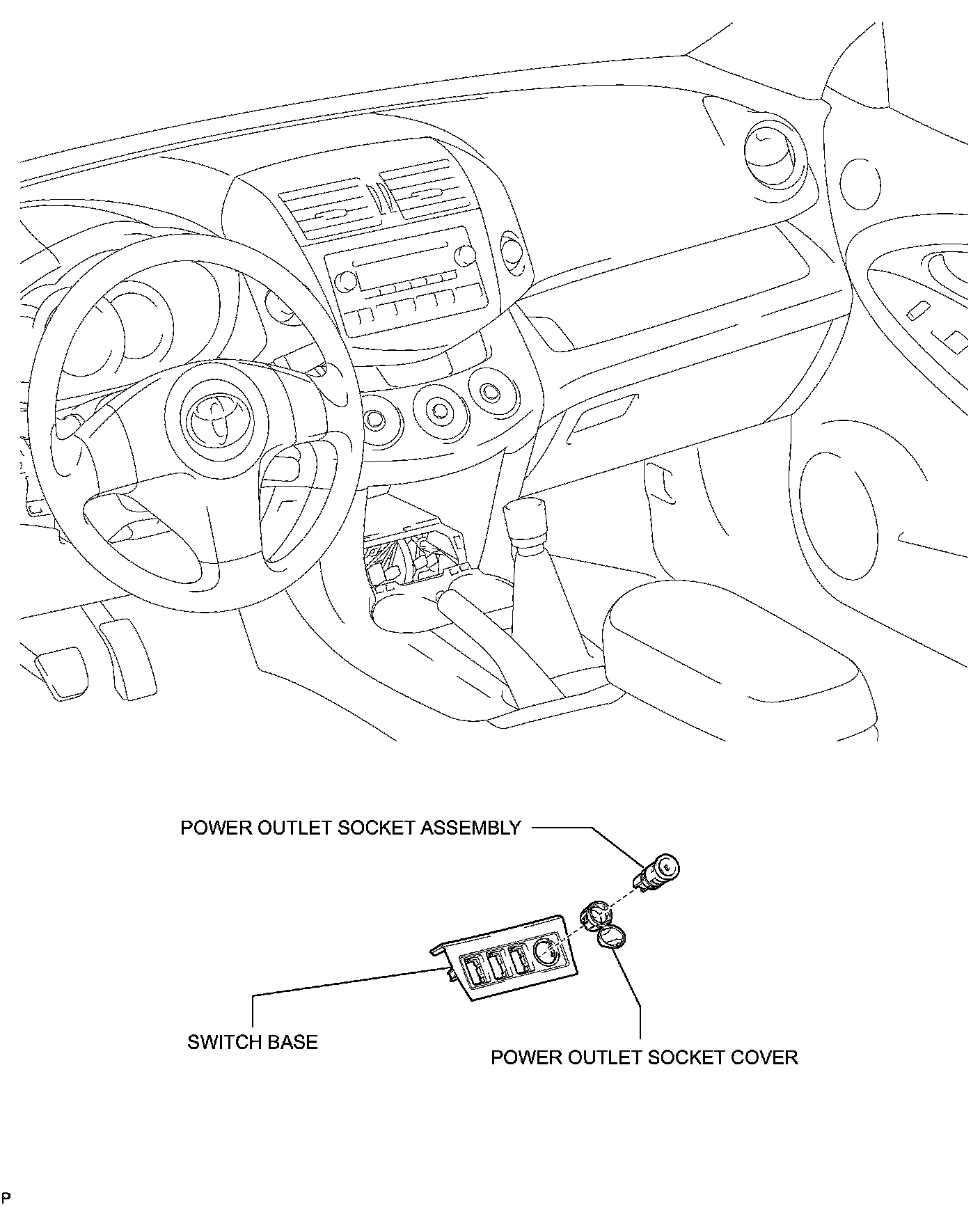 POWER OUTLET SOCKET ASSEMBLY

SWITCH BASE

POWER OUTLET SOCKET COVER

P