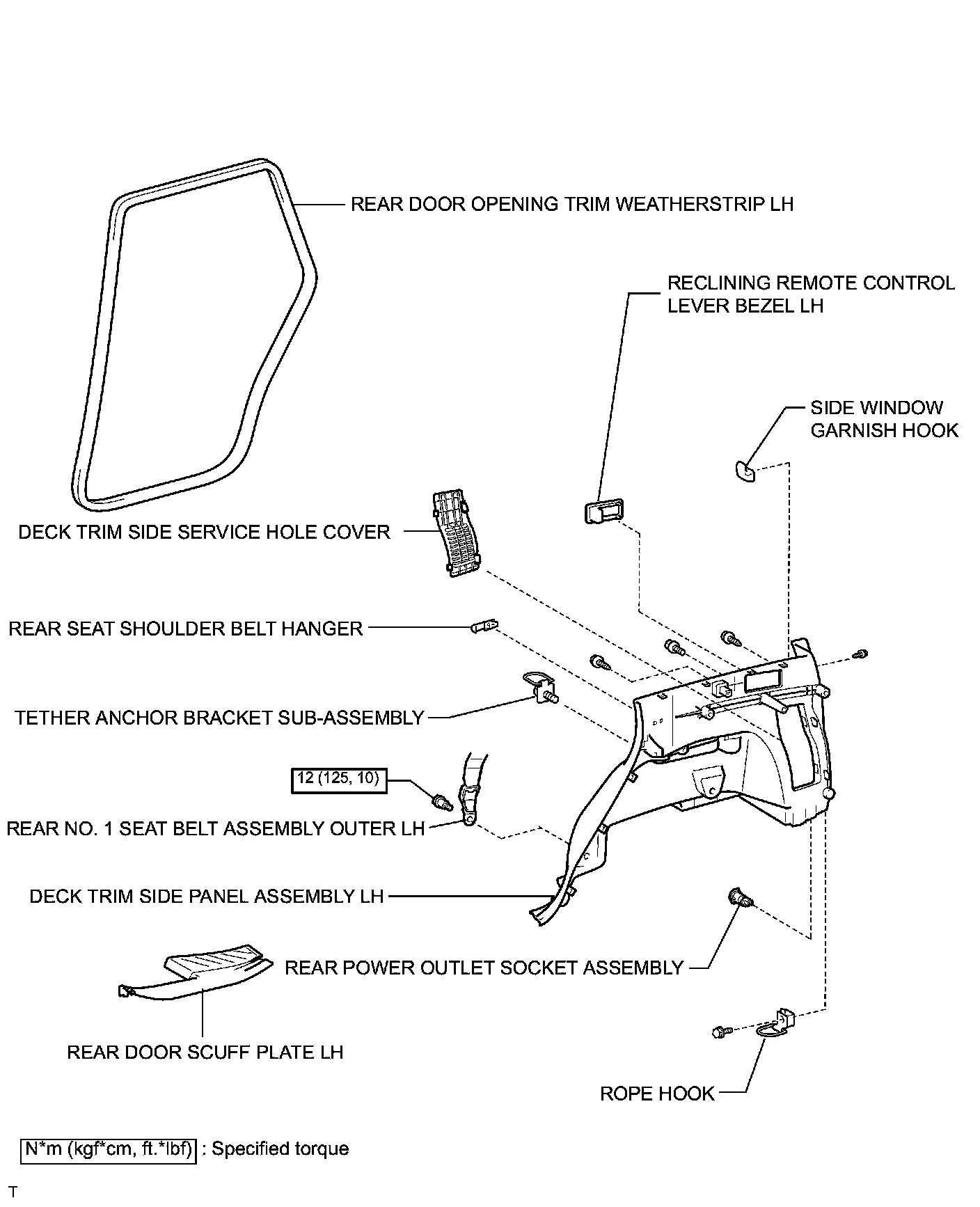 REAR DOOR OPENING TRIM WEATHERSTRIP LH

RECLINING REMOTE CONTROL LEVER BEZEL LH

SIDE WINDOW GARNISH HOOK

DECK TRIM SIDE SERVICE HOLE COVER

REAR SEAT SHOULDER BELT HANGER

TETHER ANCHOR BRACKET SUB-ASSEMBLY

12 (125, 10)

REAR NO. 1 SEAT BELT ASSEMBLY OUTER LH

DECK TRIM SIDE PANEL ASSEMBLY LH

REAR POWER OUTLET SOCKET ASSEMBLY

REAR DOOR SCUFF PLATE LH

ROPE HOOK

N*m (kgf*cm, ft.*lbf) : Specified torque

T