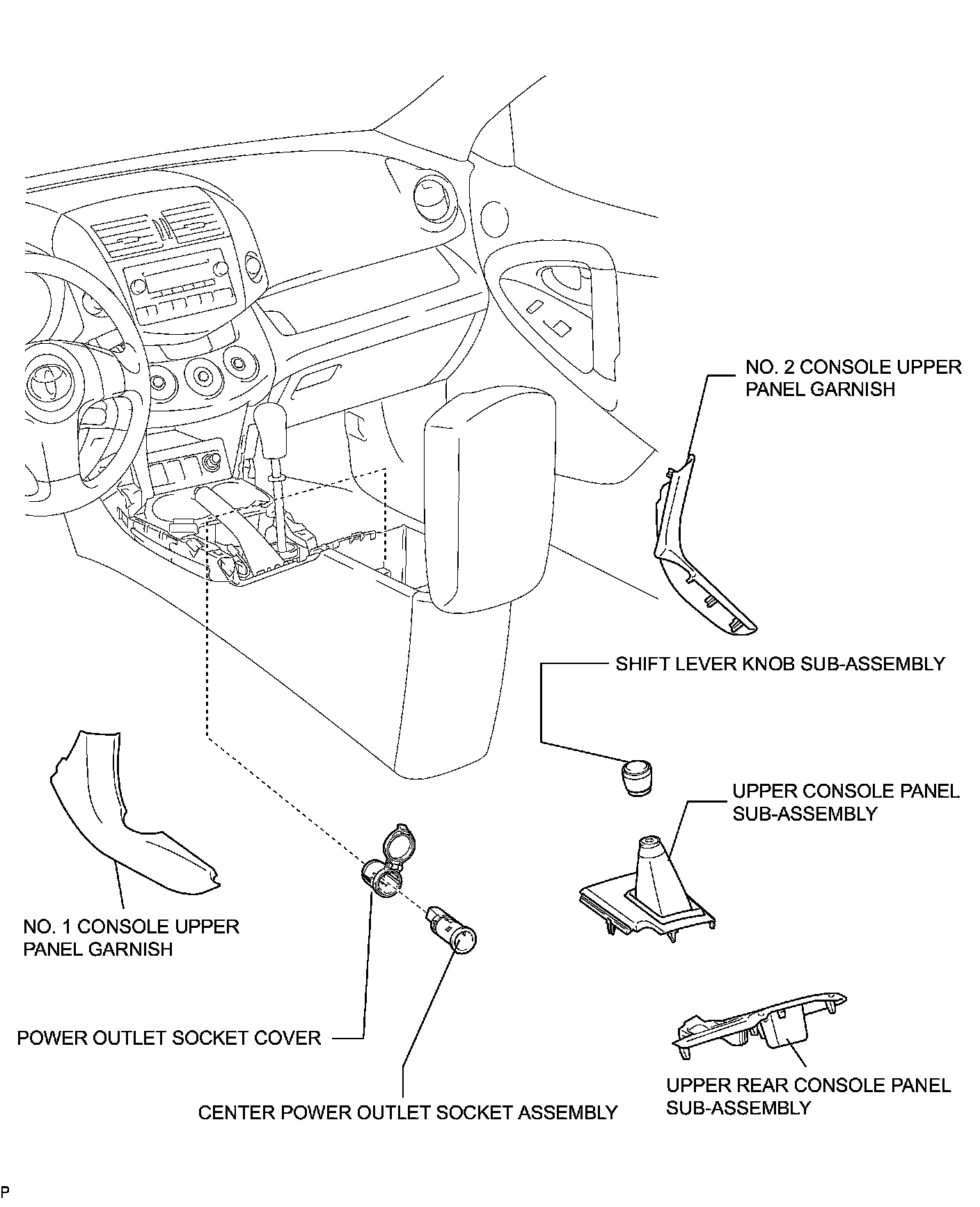 NO. 2 CONSOLE UPPER PANEL GARNISH

SHIFT LEVER KNOB SUB-ASSEMBLY

UPPER CONSOLE PANEL SUB-ASSEMBLY

NO. 1 CONSOLE UPPER PANEL GARNISH

POWER OUTLET SOCKET COVER

CENTER POWER OUTLET SOCKET ASSEMBLY

UPPER REAR CONSOLE PANEL SUB-ASSEMBLY

P