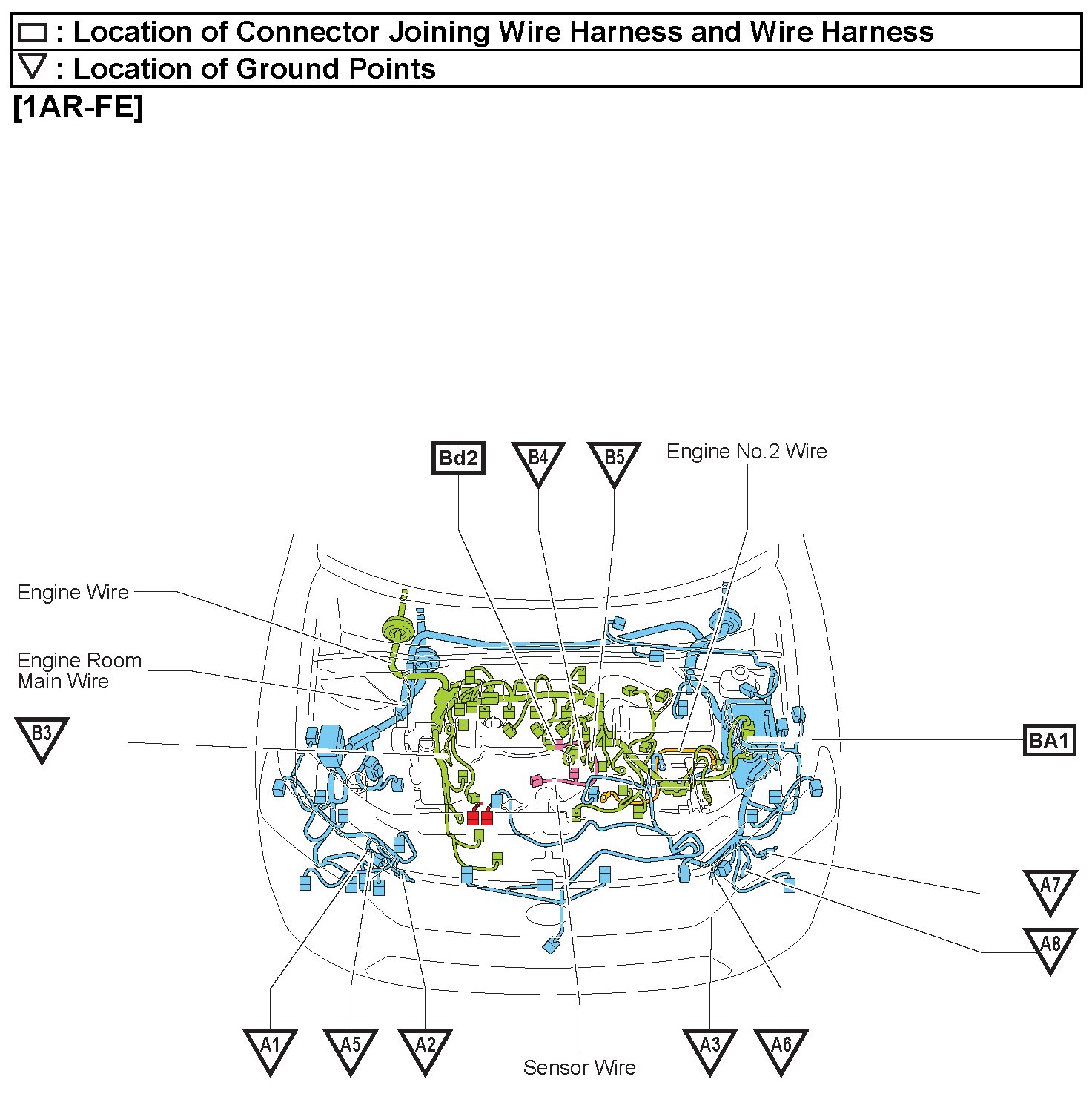 : Location of Connector Joining Wire Harness and Wire Harness
: Location of Ground Points
[1AR-FE]

Bd2
B4
B5
Engine No.2 Wire
Engine Wire
Engine Room Main Wire
B3
BA1
A7
A8
A1
A5
A2
Sensor Wire
A3
A6