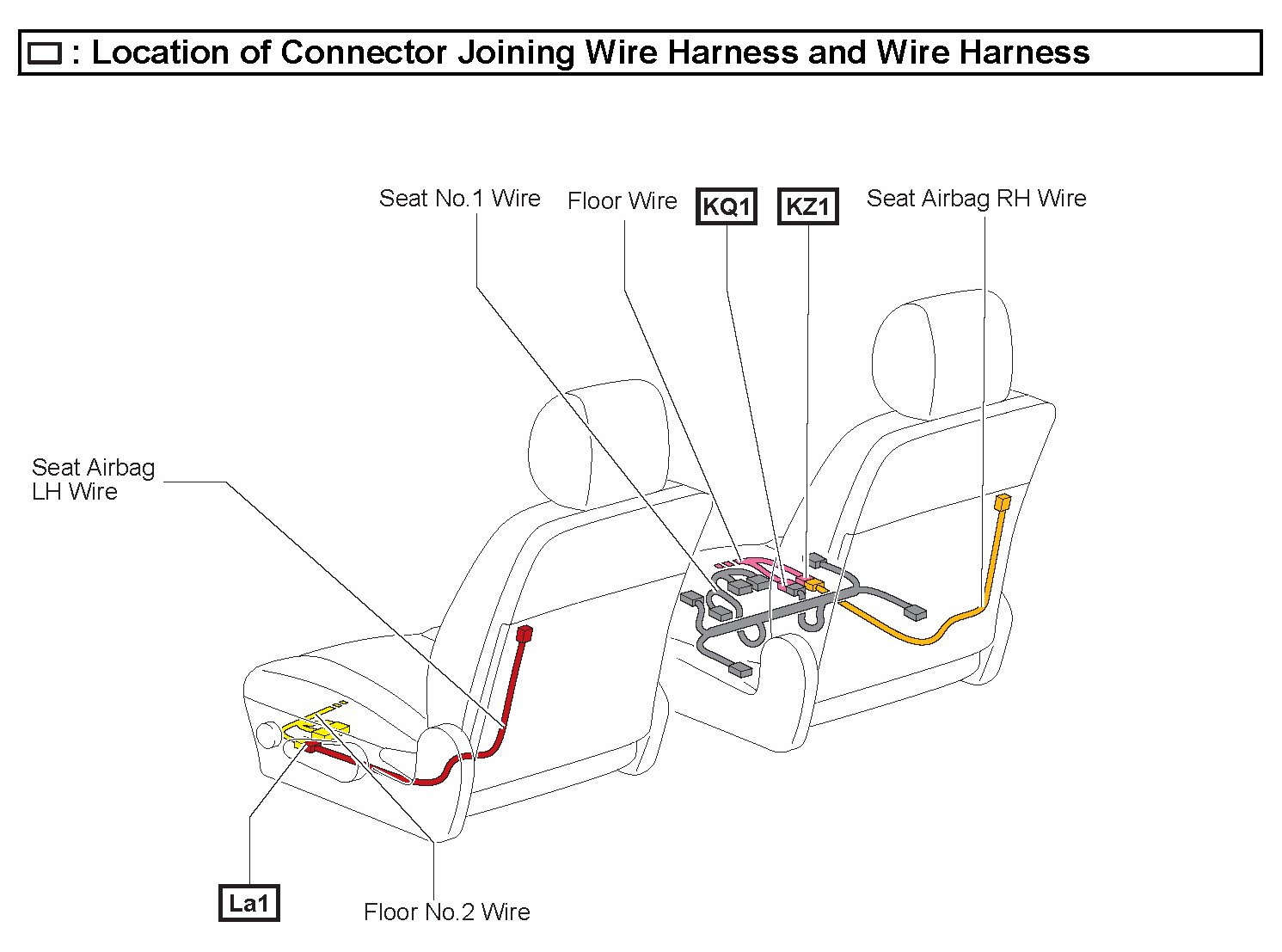 : Location of Connector Joining Wire Harness and Wire Harness

Seat No.1 Wire
Floor Wire
KQ1
KZ1
Seat Airbag RH Wire

Seat Airbag LH Wire

La1
Floor No.2 Wire