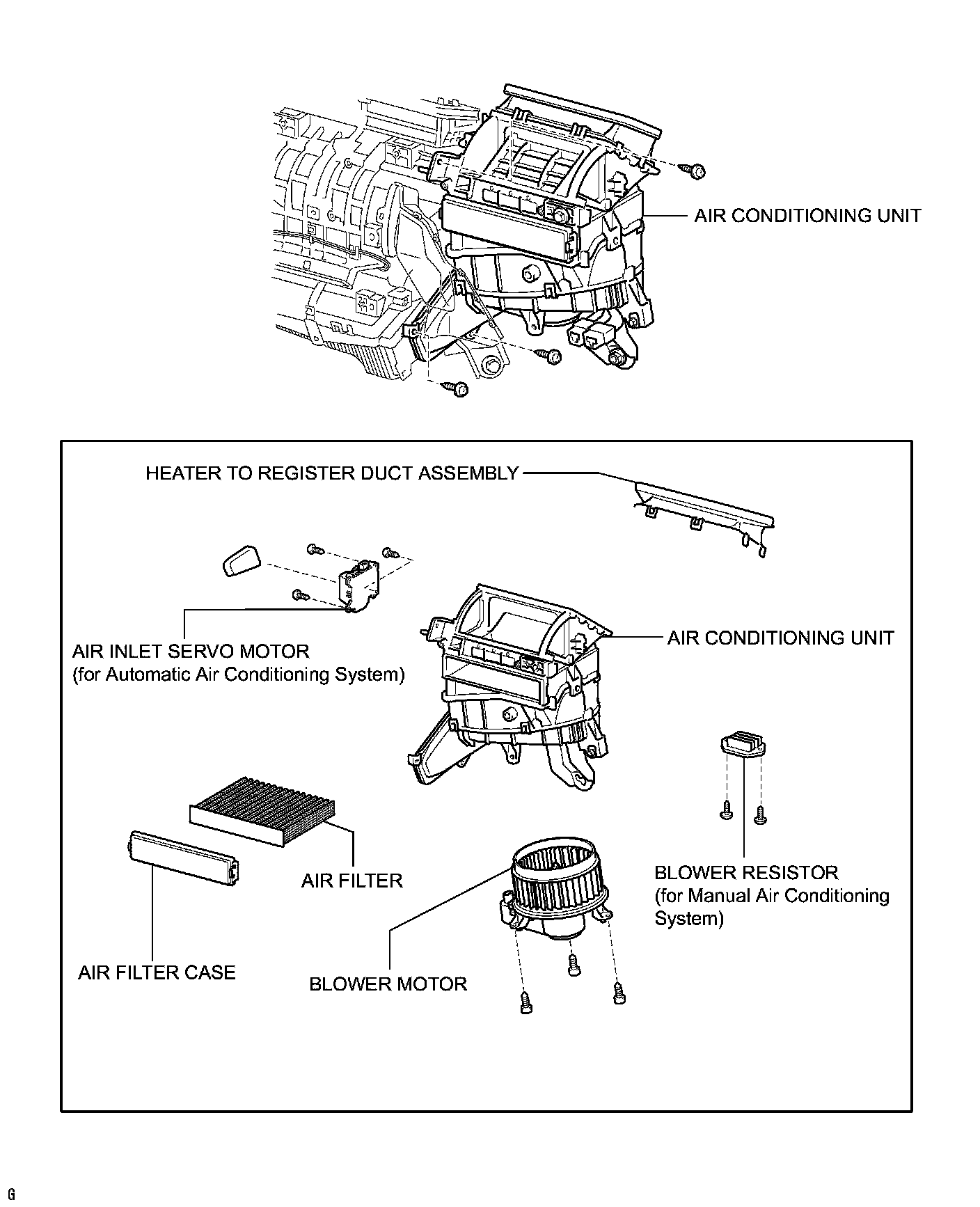 AIR CONDITIONING UNIT

HEATER TO REGISTER DUCT ASSEMBLY

AIR INLET SERVO MOTOR
(for Automatic Air Conditioning System)

AIR CONDITIONING UNIT

AIR FILTER

AIR FILTER CASE

BLOWER MOTOR

BLOWER RESISTOR
(for Manual Air Conditioning System)

G