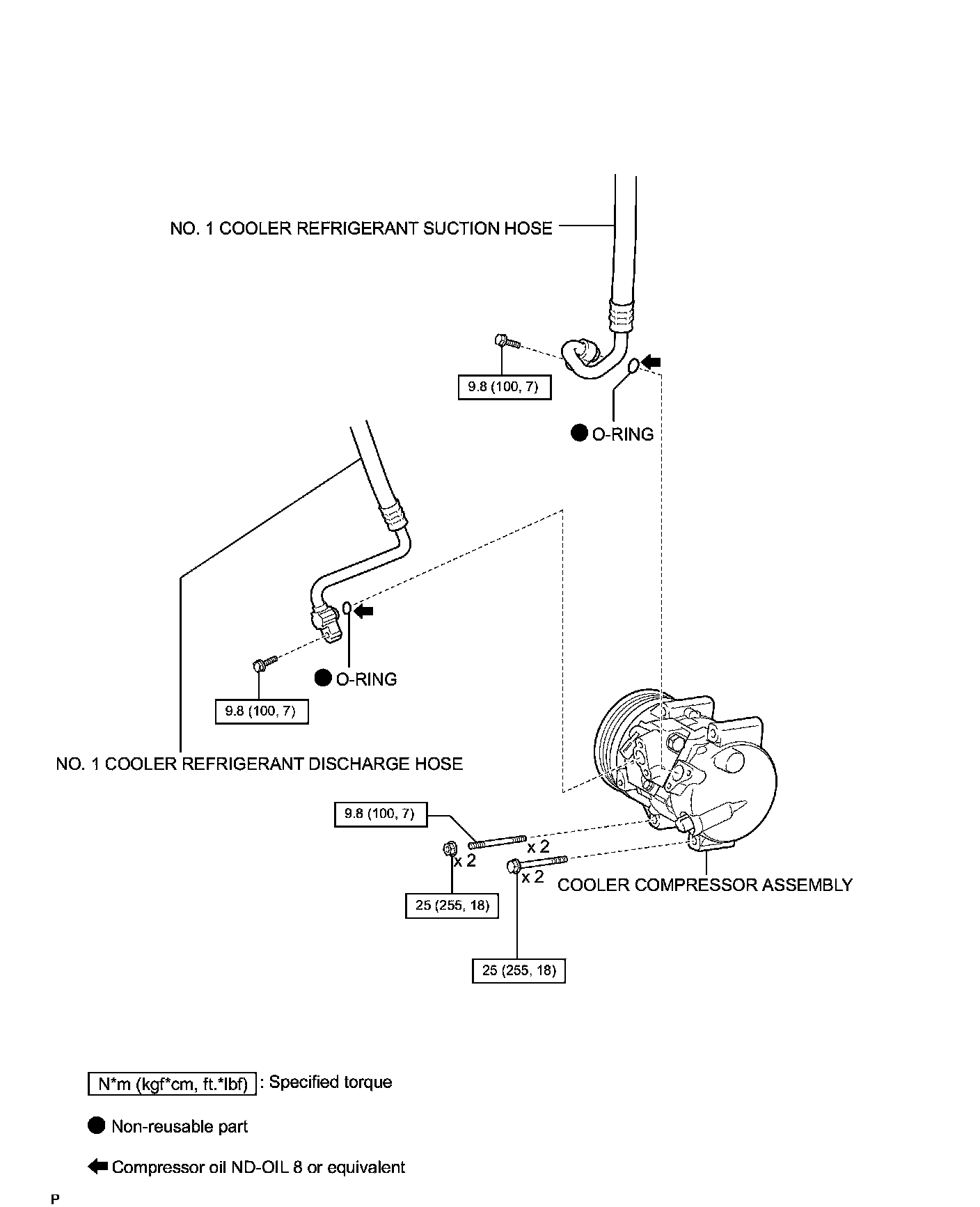 NO. 1 COOLER REFRIGERANT SUCTION HOSE

9.8 (100, 7)

O-RING

O-RING

9.8 (100, 7)

NO. 1 COOLER REFRIGERANT DISCHARGE HOSE

9.8 (100, 7)

x 2

x 2

x 2

COOLER COMPRESSOR ASSEMBLY

25 (255, 18)

25 (255, 18)

N*m (kgf*cm, ft.*lbf) : Specified torque

Non-reusable part

Compressor oil ND-OIL 8 or equivalent

P