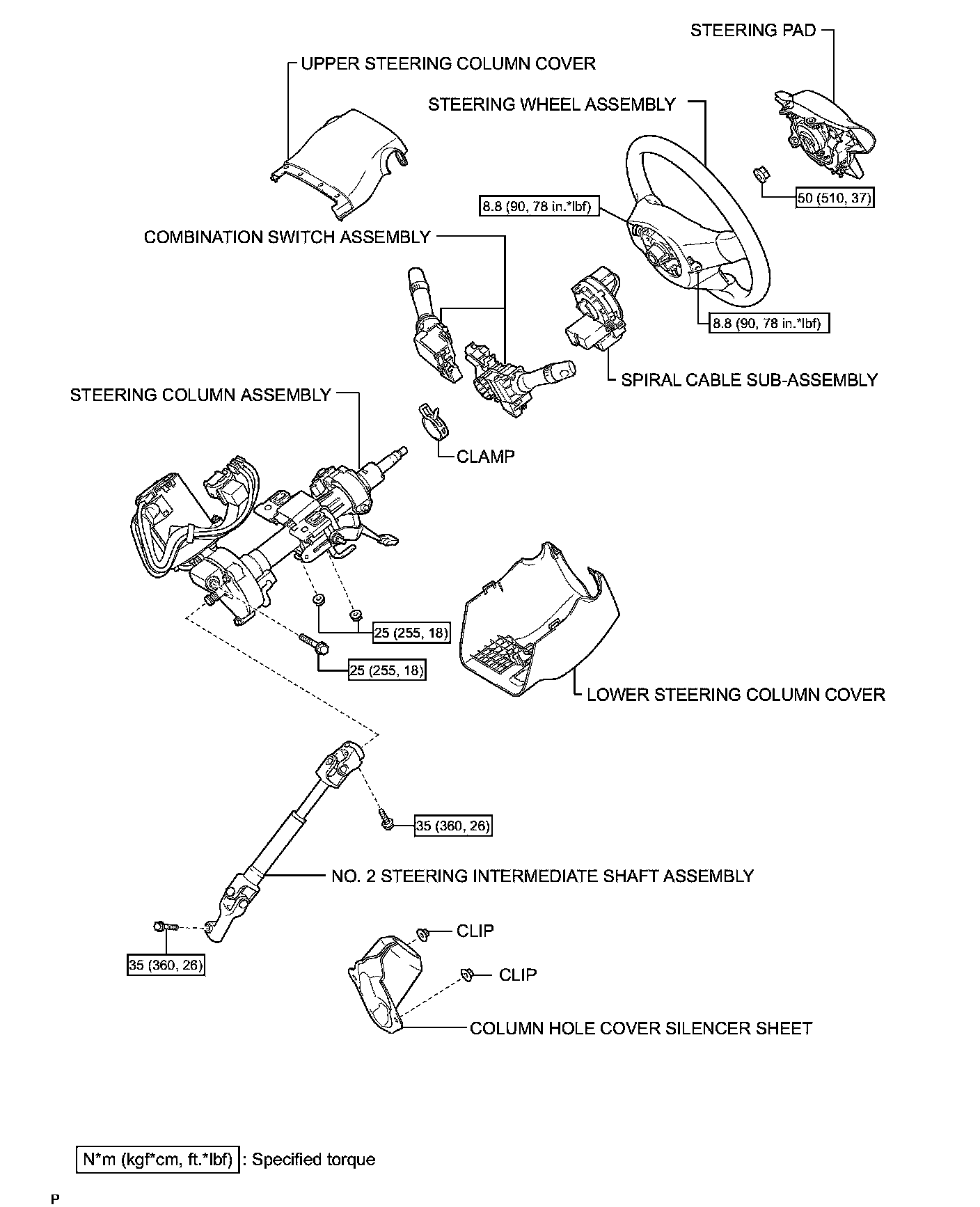 STEERING PAD

UPPER STEERING COLUMN COVER

STEERING WHEEL ASSEMBLY

50 (510, 37)

8.8 (90, 78 in.*lbf)

COMBINATION SWITCH ASSEMBLY

8.8 (90, 78 in.*lbf)

SPIRAL CABLE SUB-ASSEMBLY

STEERING COLUMN ASSEMBLY

CLAMP

25 (255, 18)

25 (255, 18)

LOWER STEERING COLUMN COVER

35 (360, 26)

NO. 2 STEERING INTERMEDIATE SHAFT ASSEMBLY

CLIP

35 (360, 26)

CLIP

COLUMN HOLE COVER SILENCER SHEET

N*m (kgf*cm, ft.*lbf) : Specified torque

P