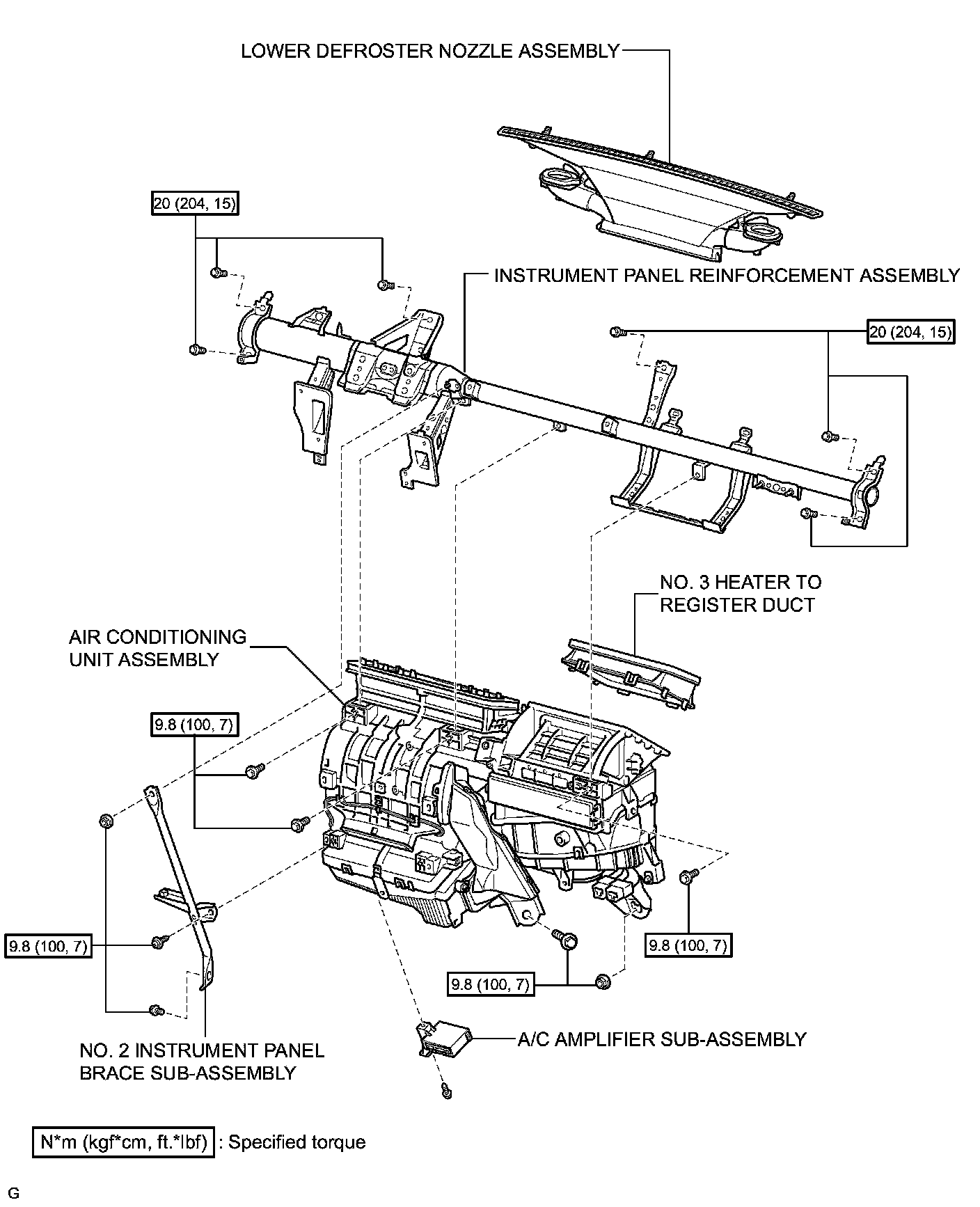 LOWER DEFROSTER NOZZLE ASSEMBLY

20 (204, 15)

INSTRUMENT PANEL REINFORCEMENT ASSEMBLY

20 (204, 15)

NO. 3 HEATER TO REGISTER DUCT

AIR CONDITIONING UNIT ASSEMBLY

9.8 (100, 7)

9.8 (100, 7)

9.8 (100, 7)

9.8 (100, 7)

NO. 2 INSTRUMENT PANEL BRACE SUB-ASSEMBLY

A/C AMPLIFIER SUB-ASSEMBLY

N*m (kgf*cm, ft.*lbf) : Specified torque

G