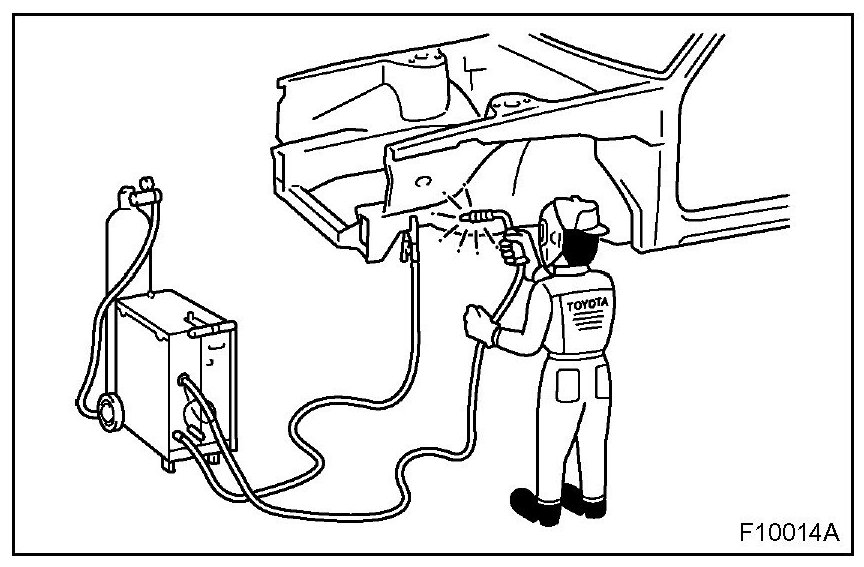 TOYOTA

F10014A