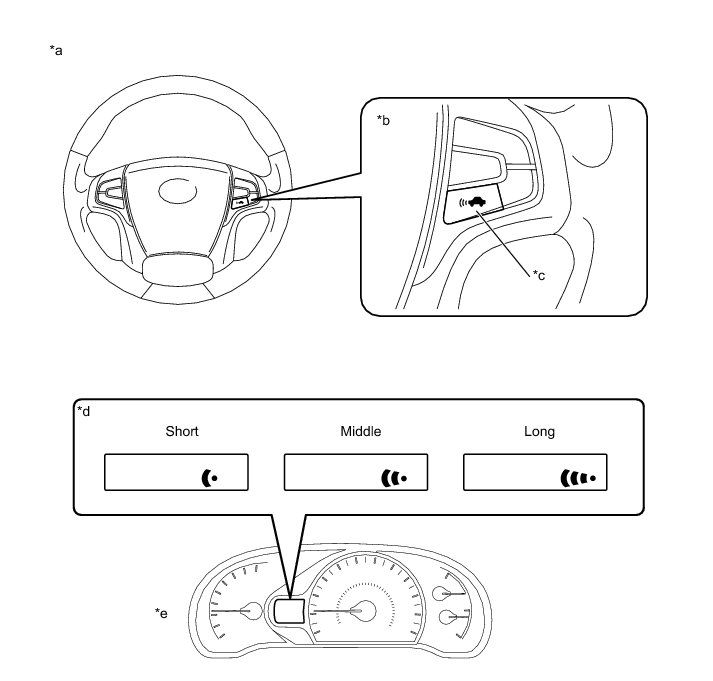 *a

*b

*c

*d

Short

Middle

Long

*e