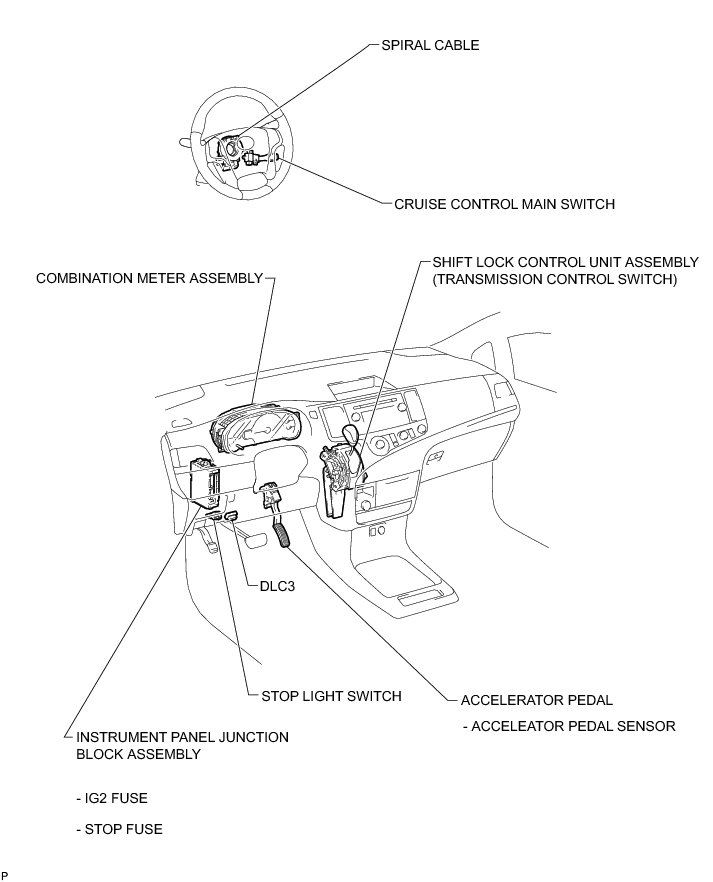 SPIRAL CABLE

CRUISE CONTROL MAIN SWITCH

COMBINATION METER ASSEMBLY

SHIFT LOCK CONTROL UNIT ASSEMBLY (TRANSMISSION CONTROL SWITCH)

DLC3

STOP LIGHT SWITCH

ACCELERATOR PEDAL

- ACCELEATOR PEDAL SENSOR

INSTRUMENT PANEL JUNCTION BLOCK ASSEMBLY

- IG2 FUSE

- STOP FUSE

P