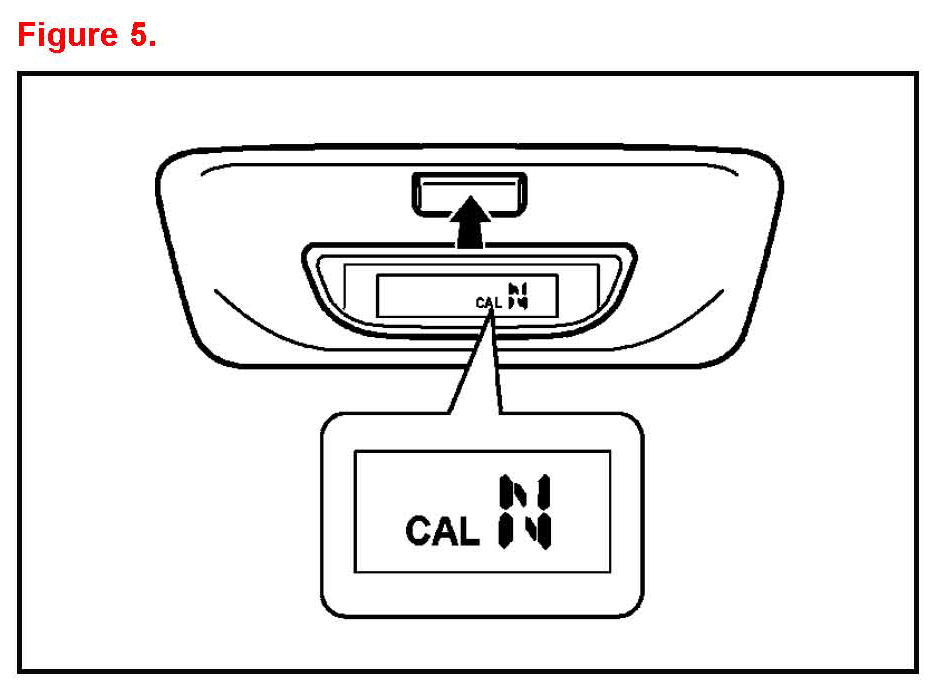 Figure 5.

CAL N

CAL N