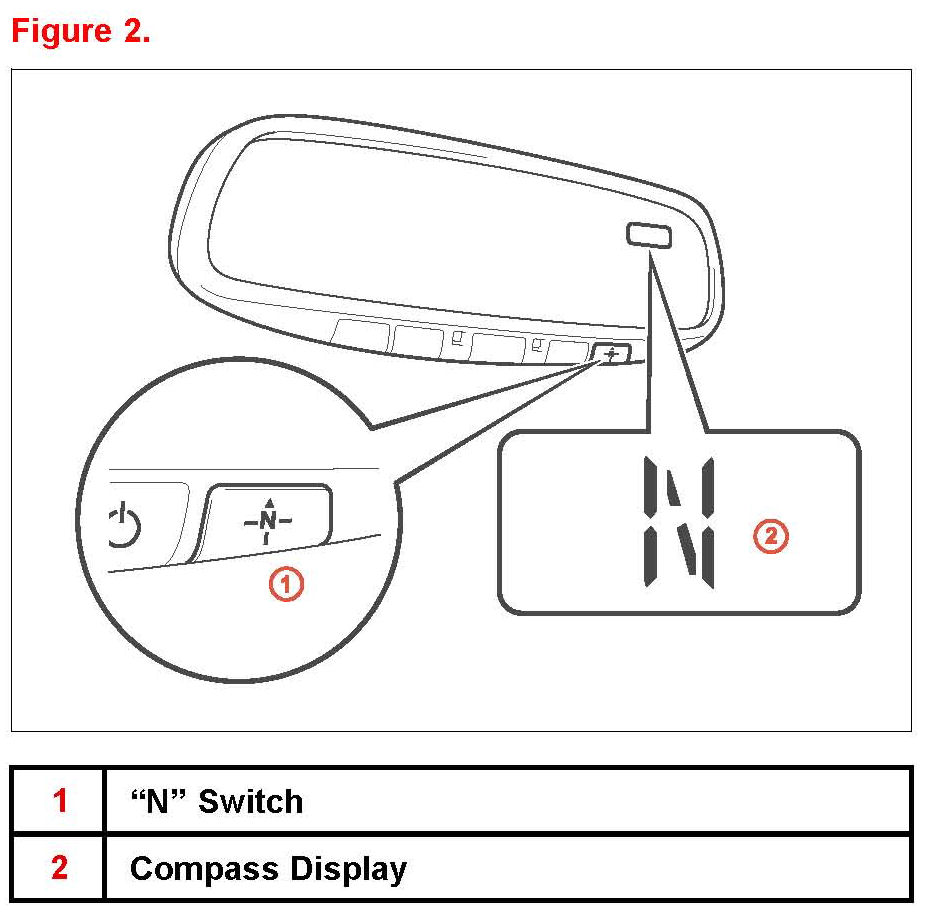 Figure 2.

N

1

N

2

| 1 | “N” Switch |
|---|---|
| 2 | Compass Display |