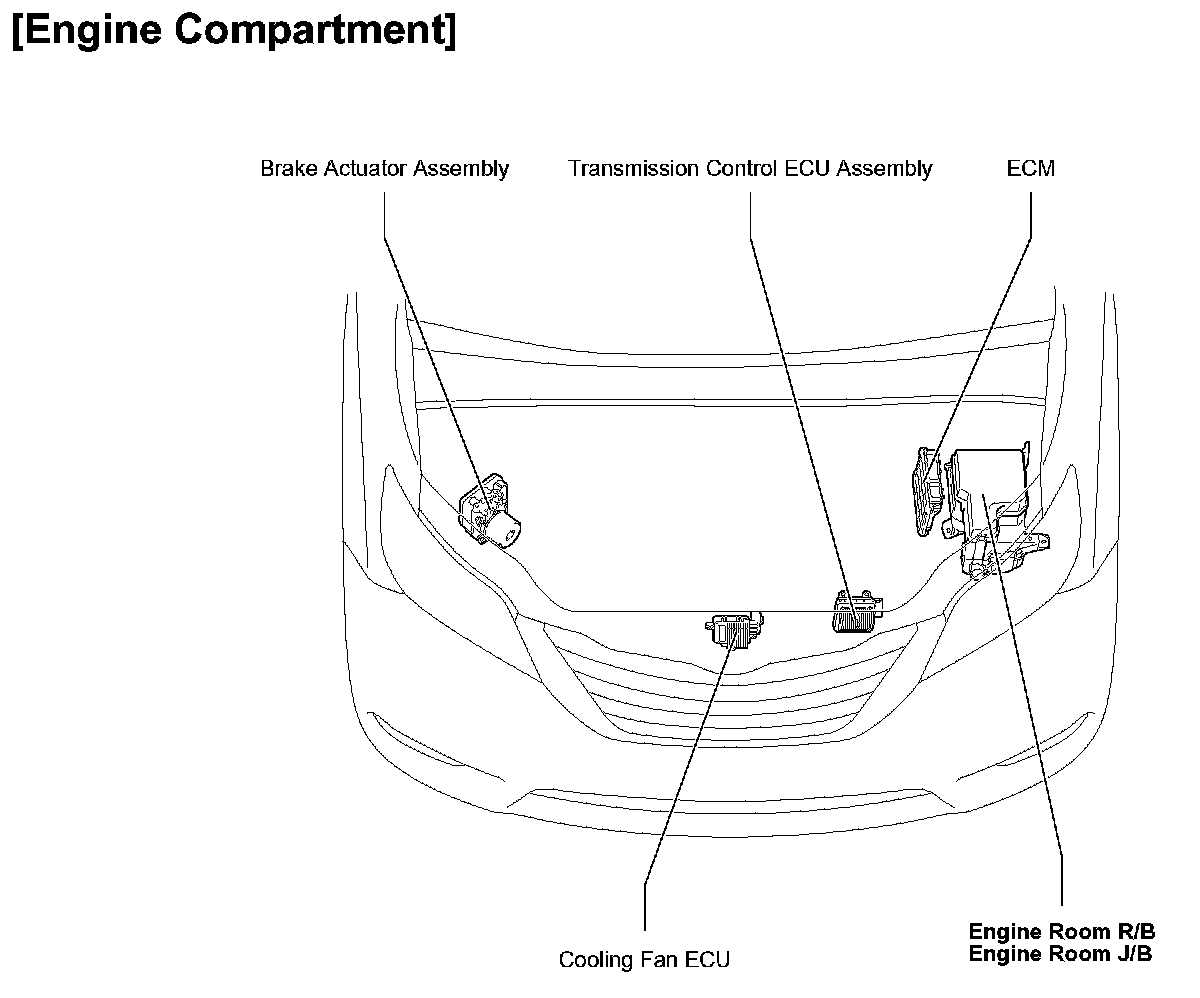 [Engine Compartment]

Brake Actuator Assembly

Transmission Control ECU Assembly

ECM

Cooling Fan ECU

Engine Room R/B
Engine Room J/B