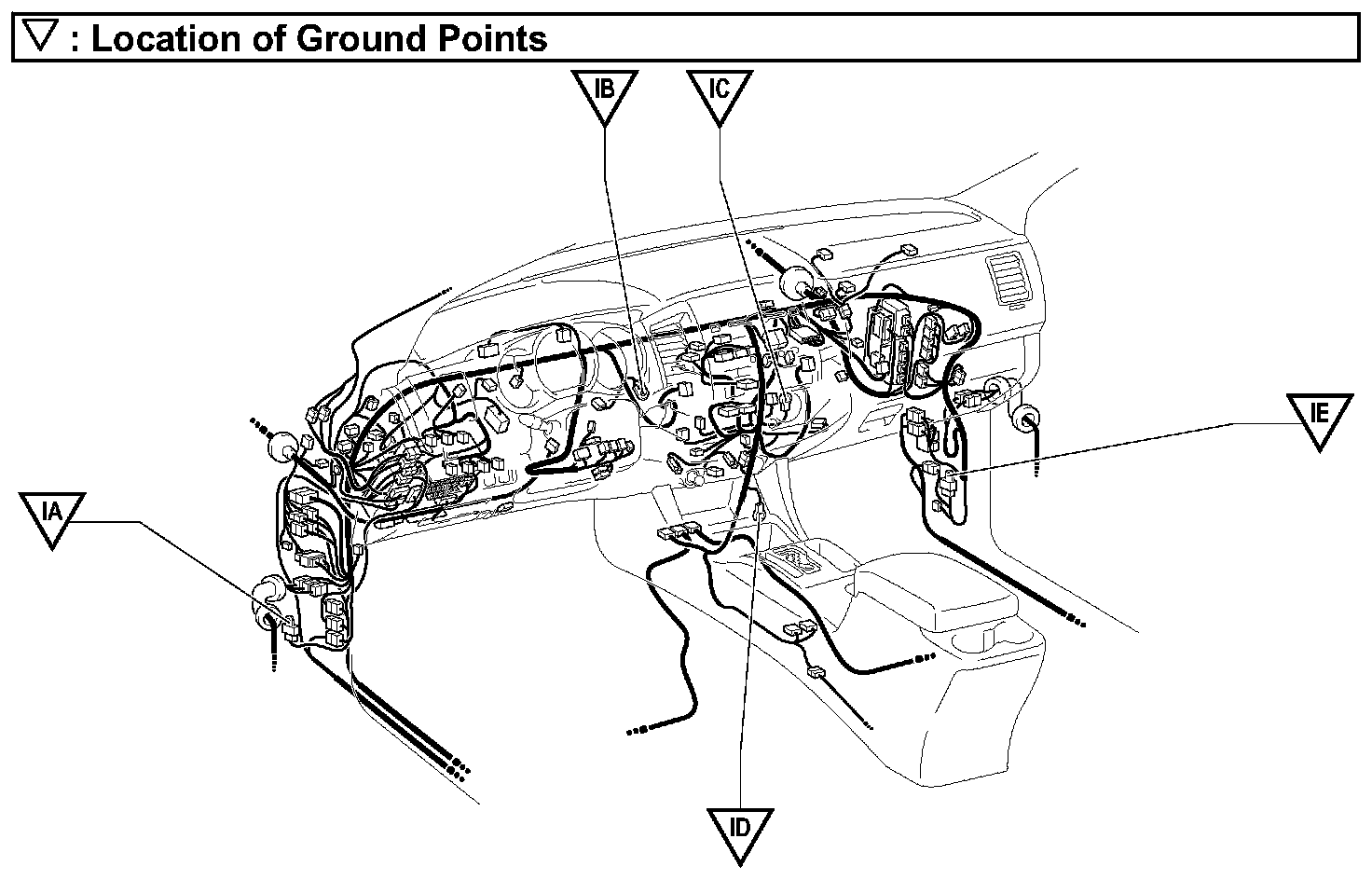 ▽ : Location of Ground Points

IB

IC

IE

IA

ID