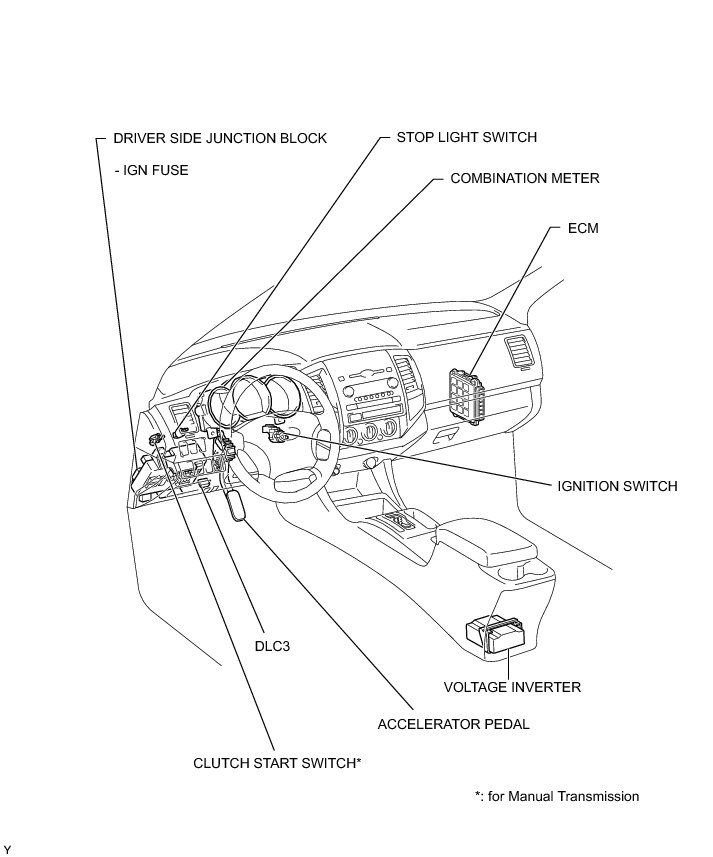 DRIVER SIDE JUNCTION BLOCK

- IGN FUSE

STOP LIGHT SWITCH

COMBINATION METER

ECM

IGNITION SWITCH

DLC3

VOLTAGE INVERTER

ACCELERATOR PEDAL

CLUTCH START SWITCH*

*: for Manual Transmission

Y