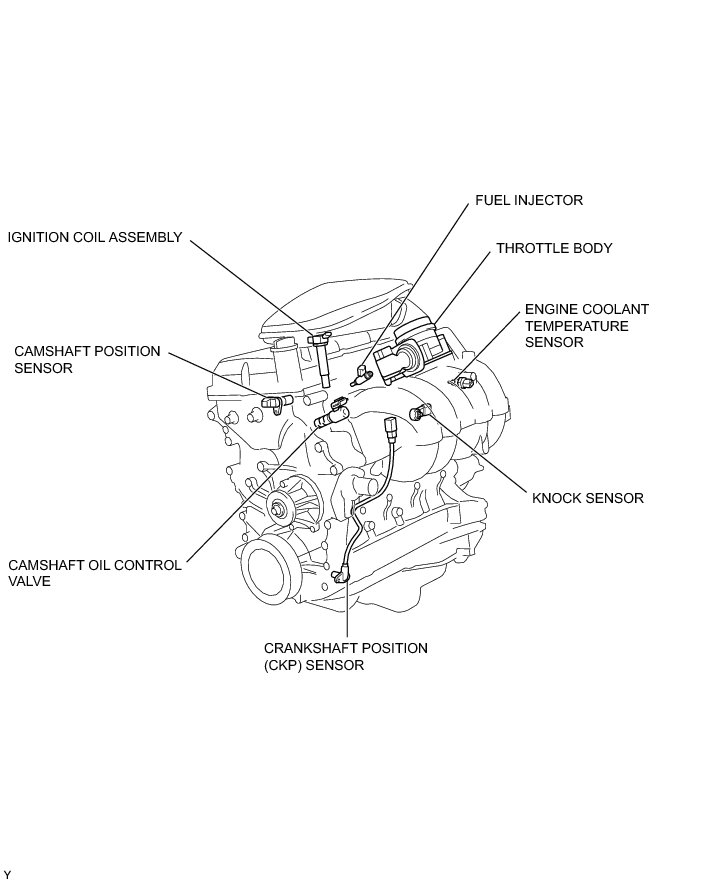 FUEL INJECTOR

IGNITION COIL ASSEMBLY

THROTTLE BODY

ENGINE COOLANT TEMPERATURE SENSOR

CAMSHAFT POSITION SENSOR

KNOCK SENSOR

CAMSHAFT OIL CONTROL VALVE

CRANKSHAFT POSITION (CKP) SENSOR

Y