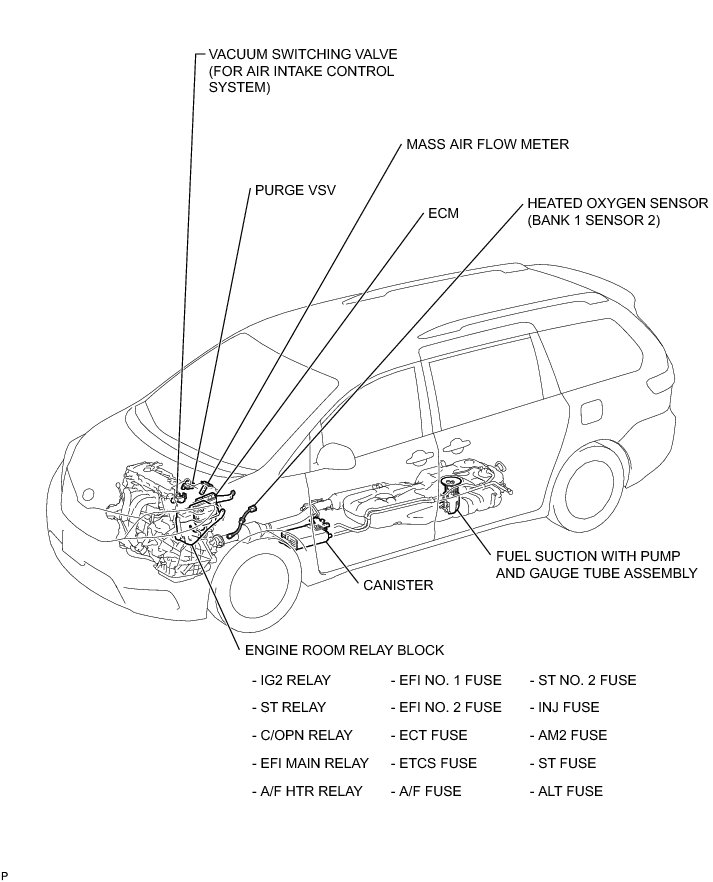 VACUUM SWITCHING VALVE (FOR AIR INTAKE CONTROL SYSTEM)

MASS AIR FLOW METER

PURGE VSV

ECM

HEATED OXYGEN SENSOR (BANK 1 SENSOR 2)

FUEL SUCTION WITH PUMP AND GAUGE TUBE ASSEMBLY

CANISTER

ENGINE ROOM RELAY BLOCK

- IG2 RELAY
- ST RELAY
- C/OPN RELAY
- EFI MAIN RELAY
- A/F HTR RELAY

- EFI NO. 1 FUSE
- EFI NO. 2 FUSE
- ECT FUSE
- ETCS FUSE
- A/F FUSE

- ST NO. 2 FUSE
- INJ FUSE
- AM2 FUSE
- ST FUSE
- ALT FUSE

P