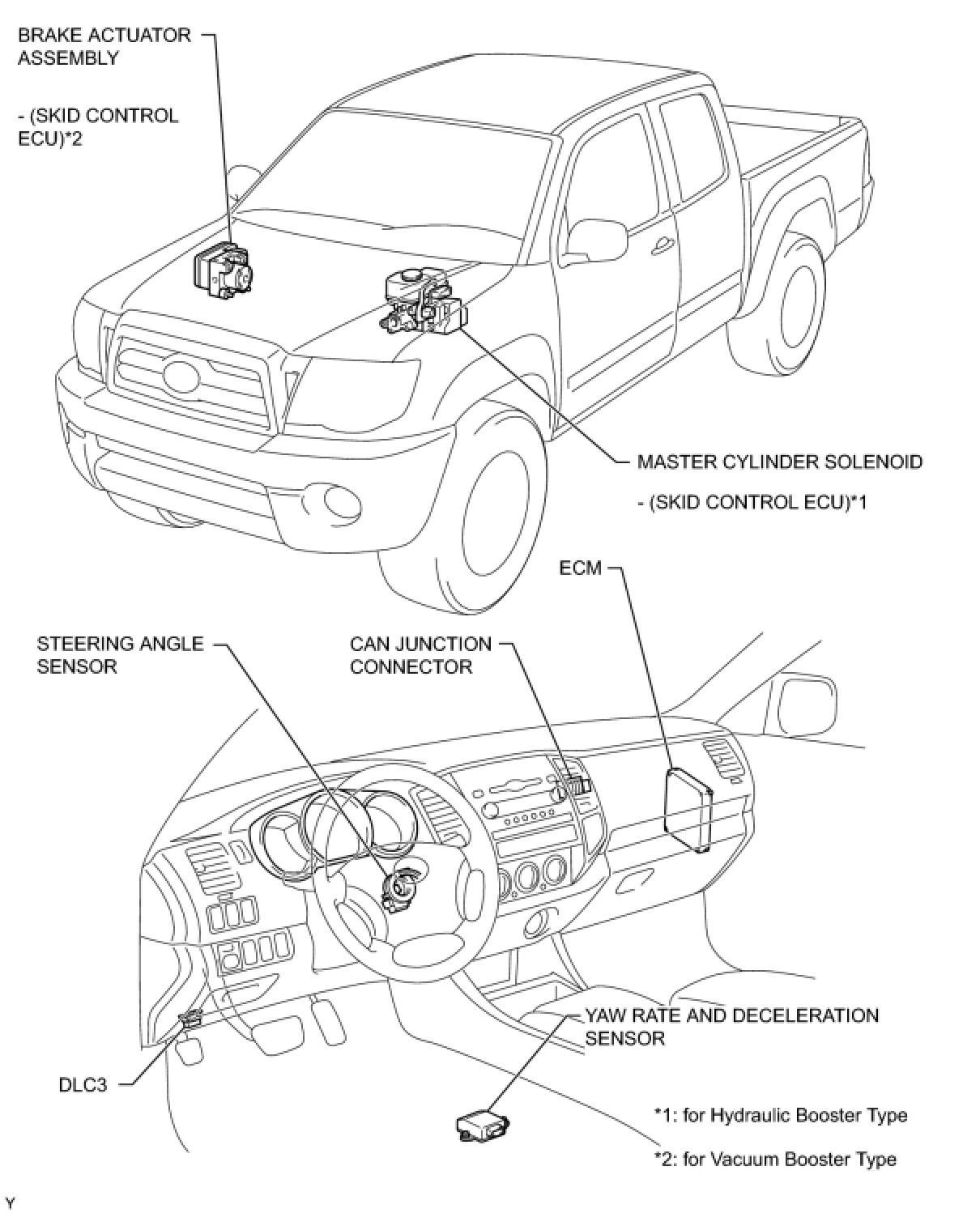 BRAKE ACTUATOR ASSEMBLY

- (SKID CONTROL ECU)*2

MASTER CYLINDER SOLENOID

- (SKID CONTROL ECU)*1

ECM

STEERING ANGLE SENSOR

CAN JUNCTION CONNECTOR

YAW RATE AND DECELERATION SENSOR

DLC3

*1: for Hydraulic Booster Type

*2: for Vacuum Booster Type

Y