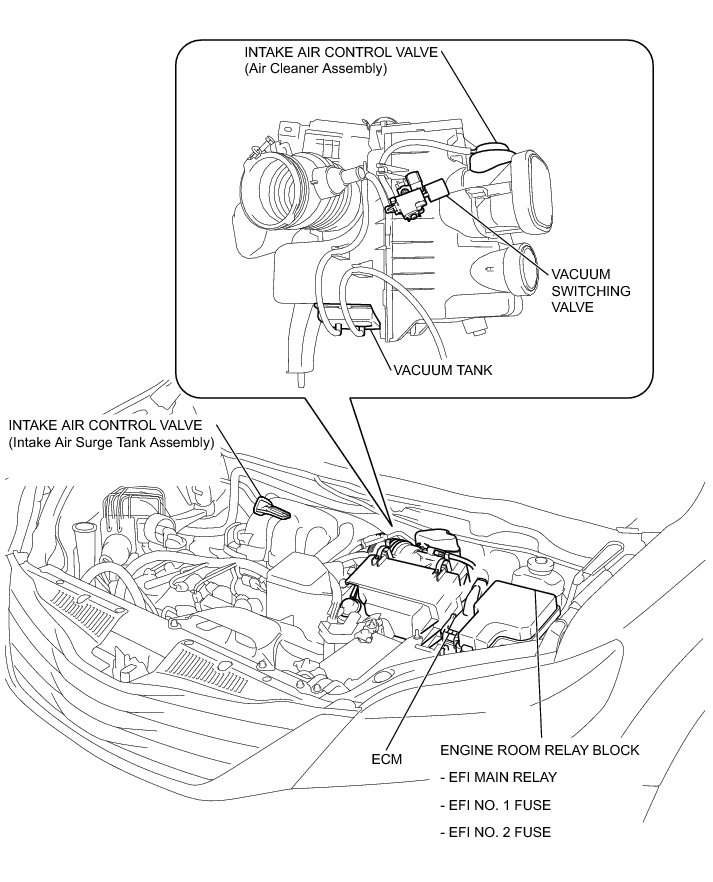 INTAKE AIR CONTROL VALVE
(Air Cleaner Assembly)

VACUUM
SWITCHING
VALVE

VACUUM TANK

INTAKE AIR CONTROL VALVE
(Intake Air Surge Tank Assembly)

ECM

ENGINE ROOM RELAY BLOCK
- EFI MAIN RELAY
- EFI NO. 1 FUSE
- EFI NO. 2 FUSE