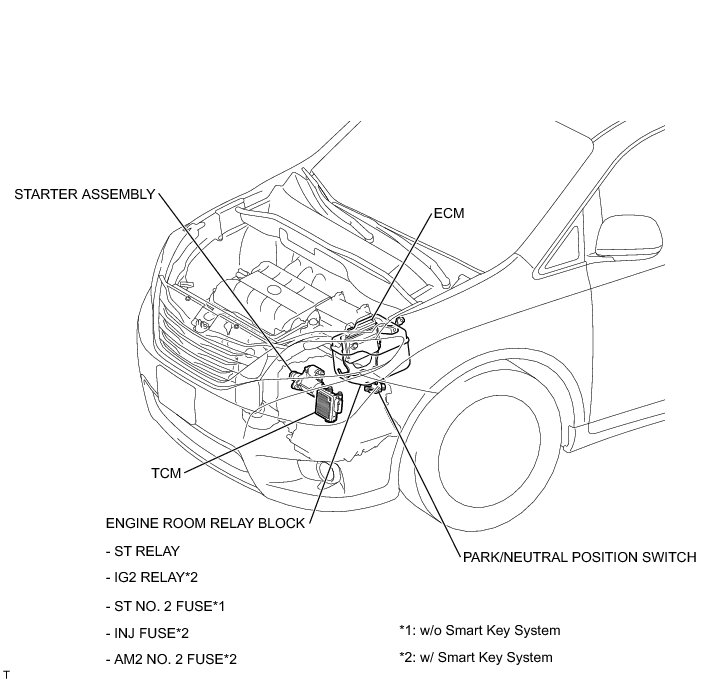 STARTER ASSEMBLY

ECM

TCM

ENGINE ROOM RELAY BLOCK

- ST RELAY

- IG2 RELAY*2

- ST NO. 2 FUSE*1

- INJ FUSE*2

- AM2 NO. 2 FUSE*2

PARK/NEUTRAL POSITION SWITCH

*1: w/o Smart Key System

*2: w/ Smart Key System

T