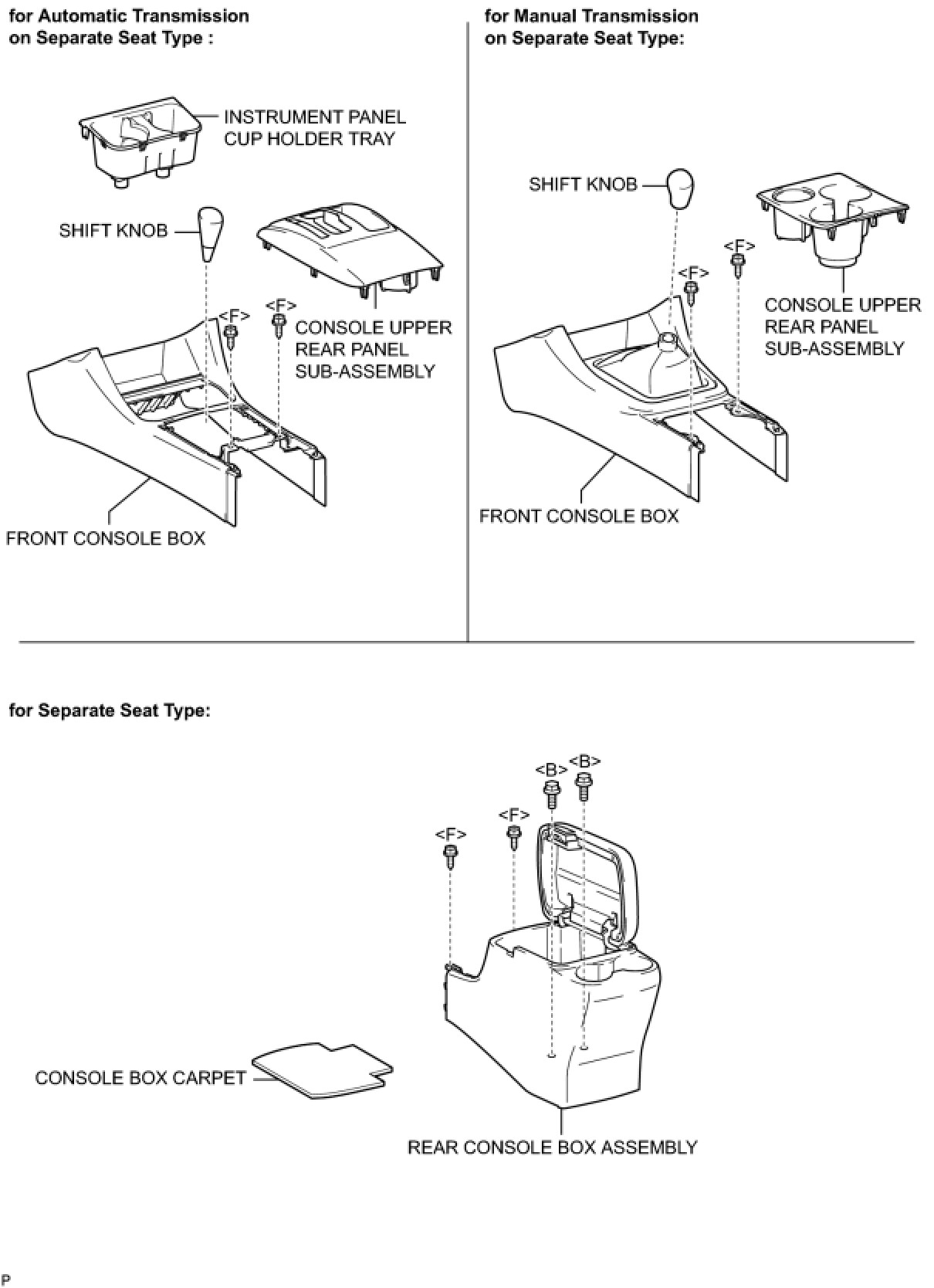 for Automatic Transmission on Separate Seat Type :

INSTRUMENT PANEL CUP HOLDER TRAY

SHIFT KNOB

<F>

<F>

CONSOLE UPPER REAR PANEL SUB-ASSEMBLY

FRONT CONSOLE BOX

for Manual Transmission on Separate Seat Type:

SHIFT KNOB

<F>

<F>

CONSOLE UPPER REAR PANEL SUB-ASSEMBLY

FRONT CONSOLE BOX

for Separate Seat Type:

<B>

<B>

<F>

<F>

CONSOLE BOX CARPET

REAR CONSOLE BOX ASSEMBLY

P