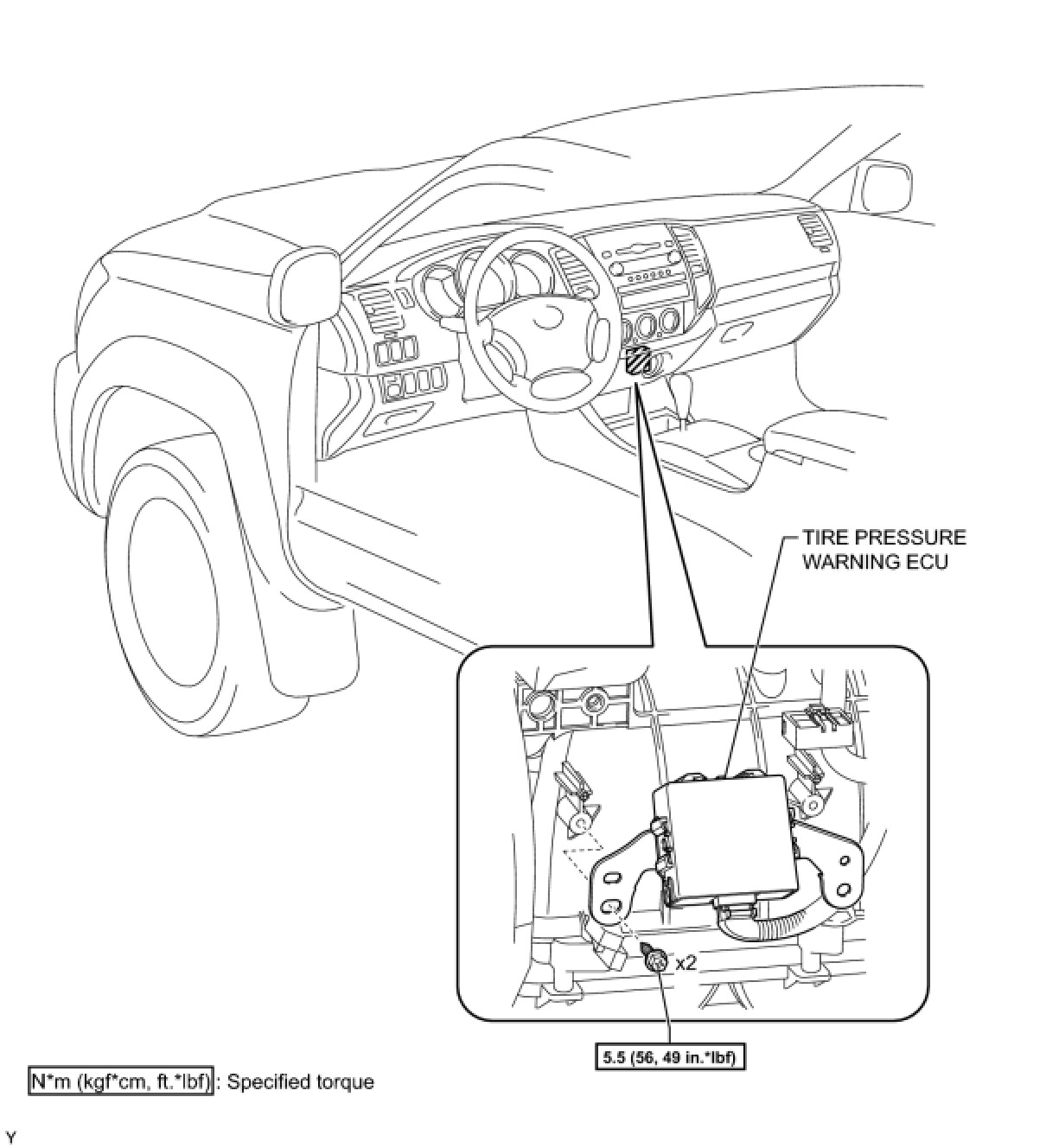 TIRE PRESSURE WARNING ECU

x2

5.5 (56, 49 in.*lbf)

N*m (kgf*cm, ft.*lbf) : Specified torque

Y