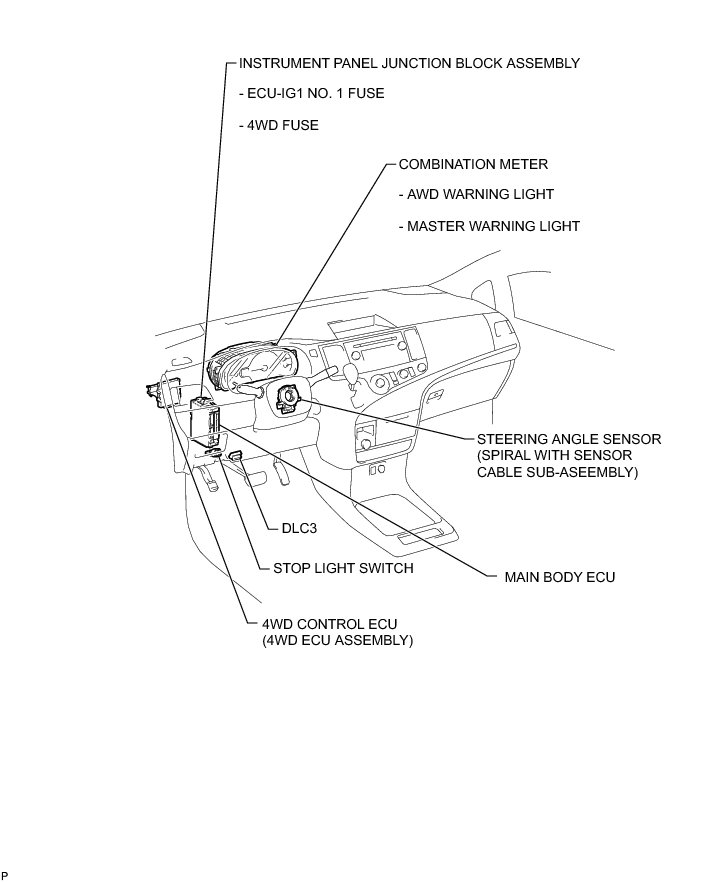 INSTRUMENT PANEL JUNCTION BLOCK ASSEMBLY

- ECU-IG1 NO. 1 FUSE

- 4WD FUSE

COMBINATION METER

- AWD WARNING LIGHT

- MASTER WARNING LIGHT

STEERING ANGLE SENSOR (SPIRAL WITH SENSOR CABLE SUB-ASEEMBLY)

DLC3

STOP LIGHT SWITCH

MAIN BODY ECU

4WD CONTROL ECU (4WD ECU ASSEMBLY)

P