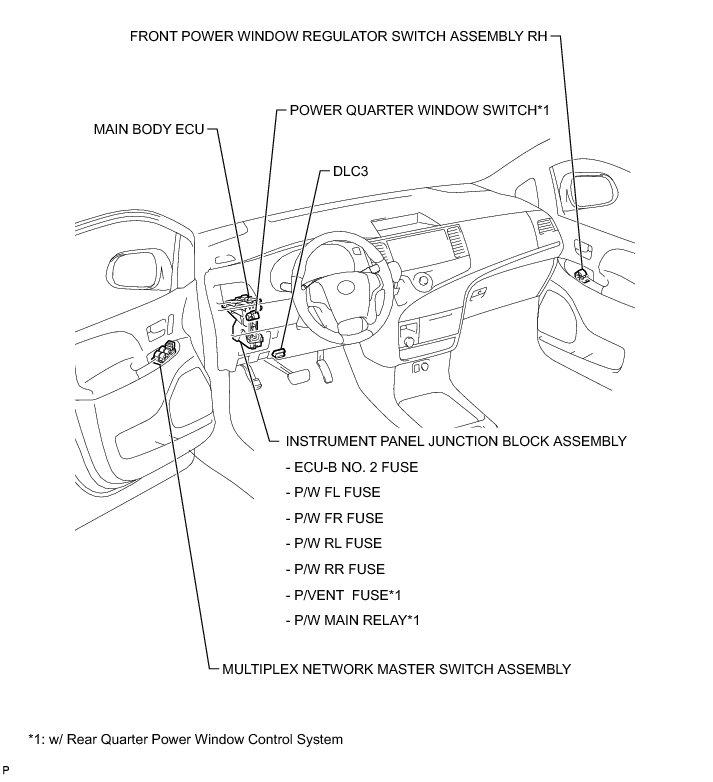 FRONT POWER WINDOW REGULATOR SWITCH ASSEMBLY RH

POWER QUARTER WINDOW SWITCH*1

MAIN BODY ECU

DLC3

INSTRUMENT PANEL JUNCTION BLOCK ASSEMBLY
- ECU-B NO. 2 FUSE
- P/W FL FUSE
- P/W FR FUSE
- P/W RL FUSE
- P/W RR FUSE
- P/VENT FUSE*1
- P/W MAIN RELAY*1

MULTIPLEX NETWORK MASTER SWITCH ASSEMBLY

*1: w/ Rear Quarter Power Window Control System

P