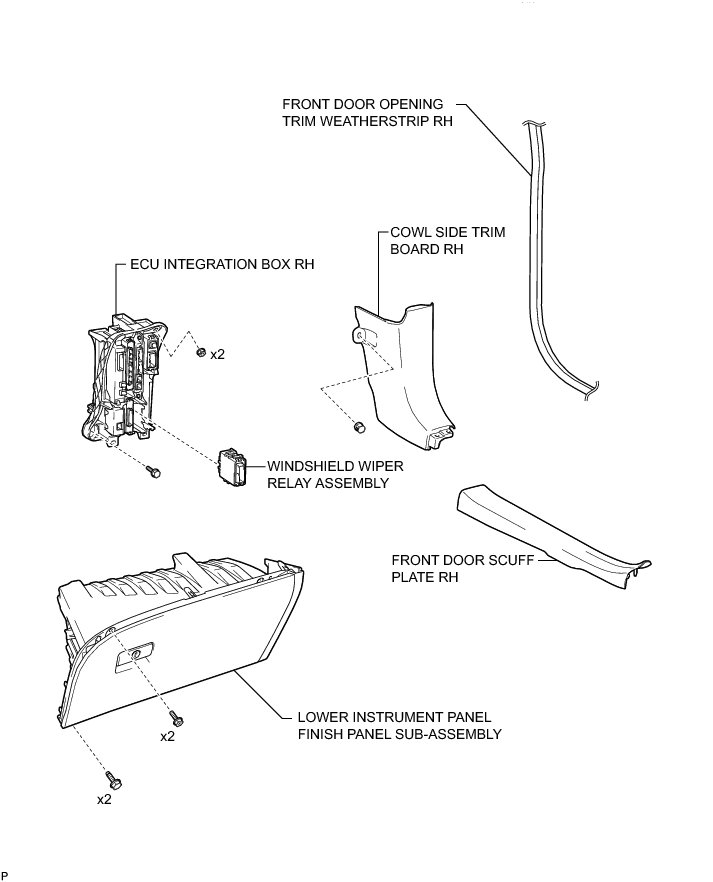 FRONT DOOR OPENING TRIM WEATHERSTRIP RH

COWL SIDE TRIM BOARD RH

ECU INTEGRATION BOX RH

x2

WINDSHIELD WIPER RELAY ASSEMBLY

FRONT DOOR SCUFF PLATE RH

LOWER INSTRUMENT PANEL FINISH PANEL SUB-ASSEMBLY

x2

x2

P