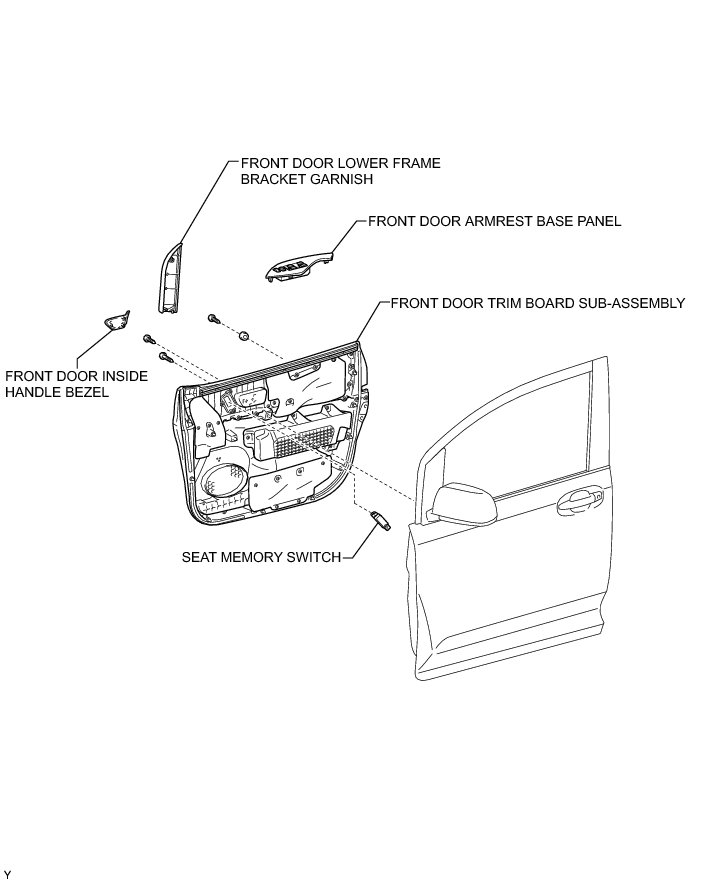 FRONT DOOR LOWER FRAME BRACKET GARNISH

FRONT DOOR ARMREST BASE PANEL

FRONT DOOR TRIM BOARD SUB-ASSEMBLY

FRONT DOOR INSIDE HANDLE BEZEL

SEAT MEMORY SWITCH

Y