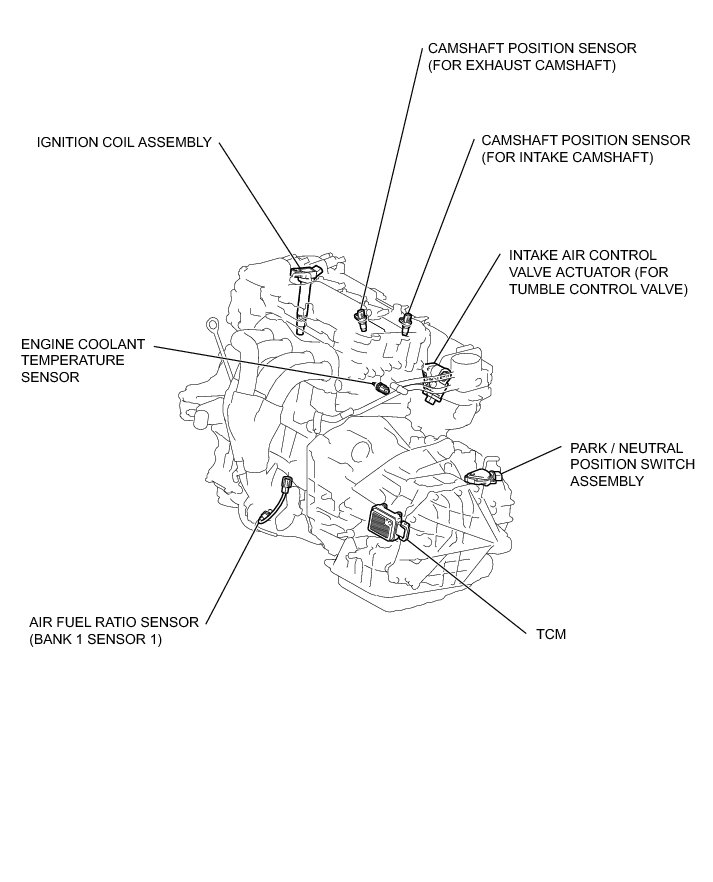 CAMSHAFT POSITION SENSOR
(FOR EXHAUST CAMSHAFT)

IGNITION COIL ASSEMBLY

CAMSHAFT POSITION SENSOR
(FOR INTAKE CAMSHAFT)

INTAKE AIR CONTROL
VALVE ACTUATOR (FOR
TUMBLE CONTROL VALVE)

ENGINE COOLANT
TEMPERATURE
SENSOR

PARK / NEUTRAL
POSITION SWITCH
ASSEMBLY

AIR FUEL RATIO SENSOR
(BANK 1 SENSOR 1)

TCM