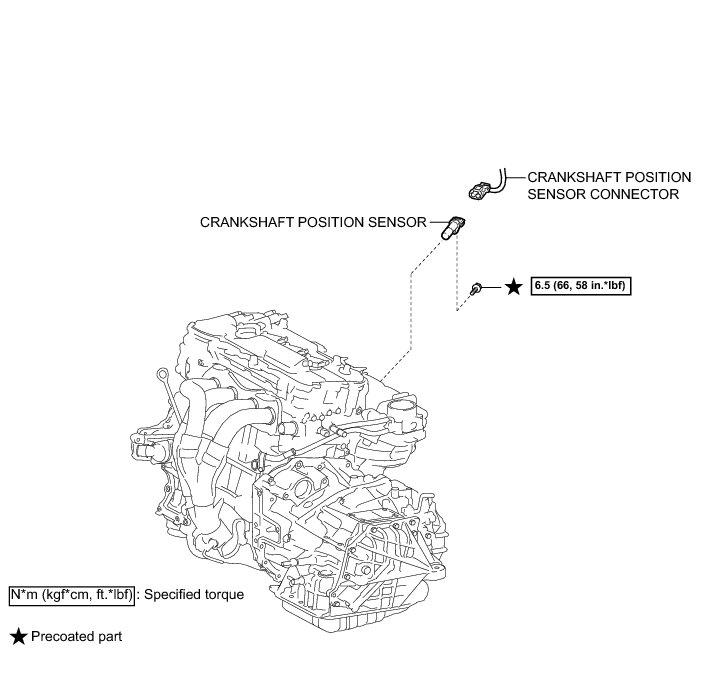 CRANKSHAFT POSITION SENSOR CONNECTOR

CRANKSHAFT POSITION SENSOR

★ 6.5 (66, 58 in.*lbf)

N*m (kgf*cm, ft.*lbf) : Specified torque

★ Precoated part