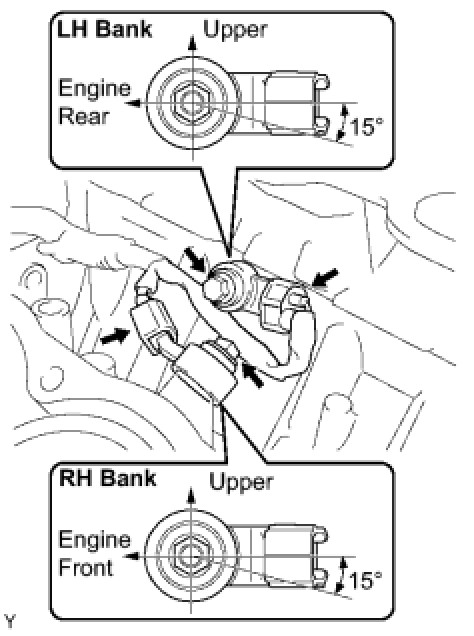 LH Bank
Upper
Engine Rear
15°

RH Bank
Upper
Engine Front
15°

Y