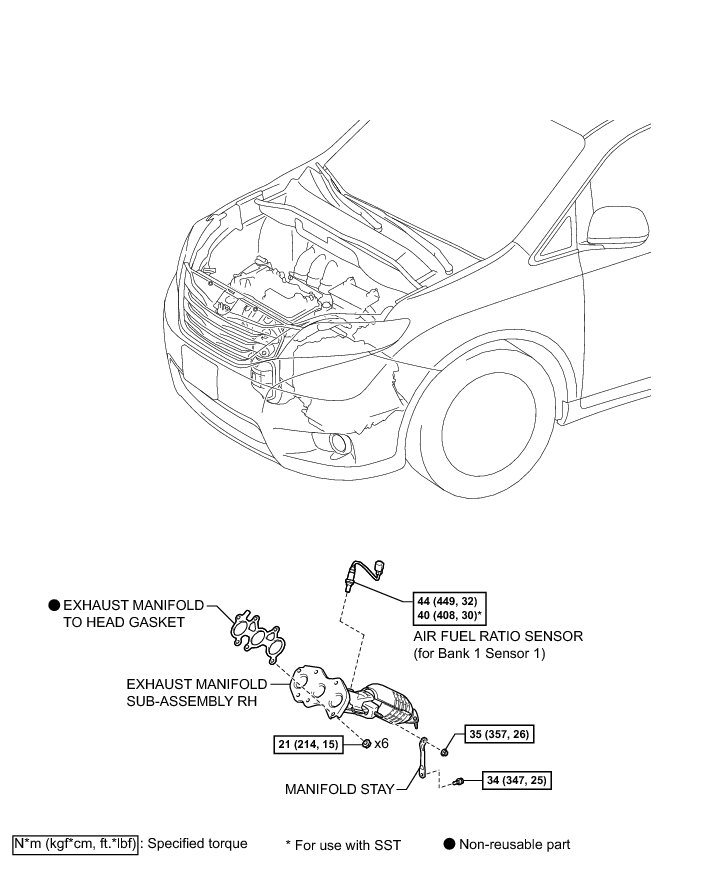 ● EXHAUST MANIFOLD TO HEAD GASKET

44 (449, 32)
40 (408, 30)*

AIR FUEL RATIO SENSOR
(for Bank 1 Sensor 1)

EXHAUST MANIFOLD SUB-ASSEMBLY RH

21 (214, 15) x6

35 (357, 26)

MANIFOLD STAY

34 (347, 25)

N*m (kgf*cm, ft.*lbf) : Specified torque

* For use with SST

● Non-reusable part