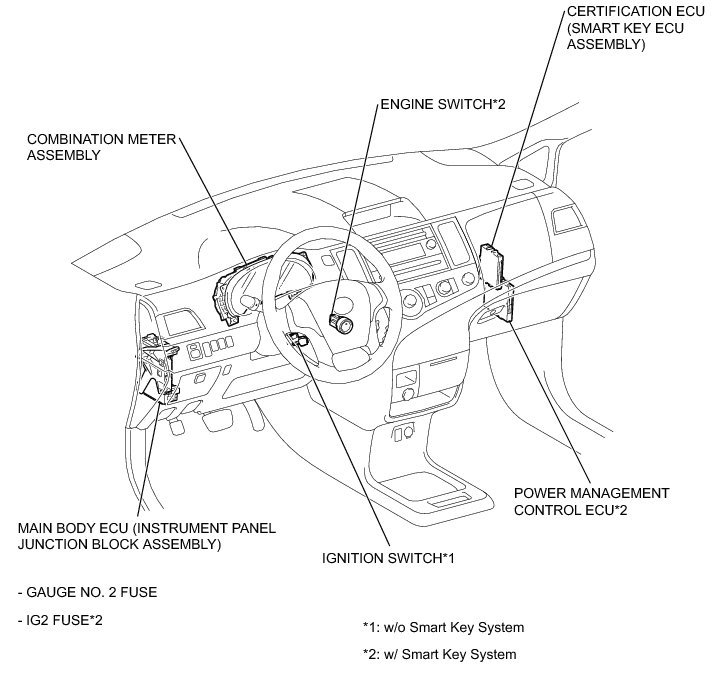 CERTIFICATION ECU (SMART KEY ECU ASSEMBLY)

ENGINE SWITCH*2

COMBINATION METER ASSEMBLY

POWER MANAGEMENT CONTROL ECU*2

MAIN BODY ECU (INSTRUMENT PANEL JUNCTION BLOCK ASSEMBLY)

IGNITION SWITCH*1

- GAUGE NO. 2 FUSE

- IG2 FUSE*2

*1: w/o Smart Key System

*2: w/ Smart Key System