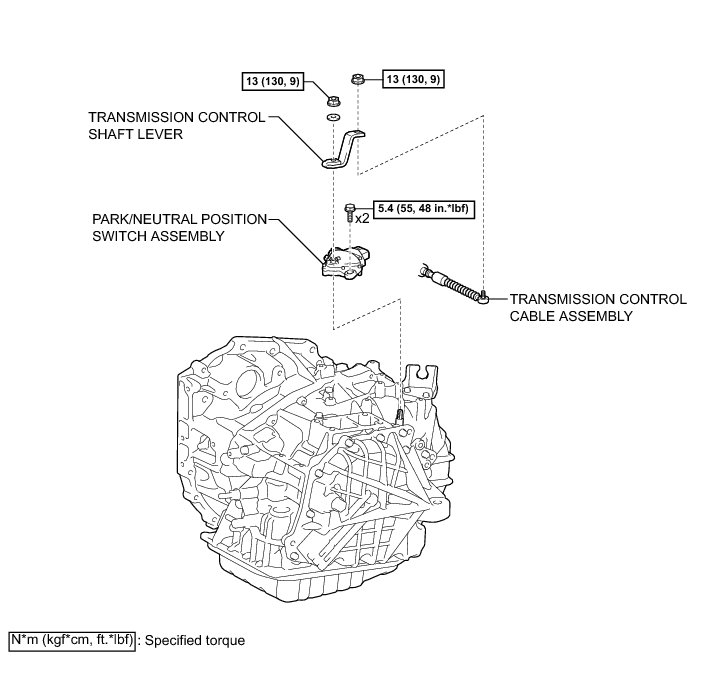 13 (130, 9)

13 (130, 9)

TRANSMISSION CONTROL SHAFT LEVER

5.4 (55, 48 in.*lbf)

x2

PARK/NEUTRAL POSITION SWITCH ASSEMBLY

TRANSMISSION CONTROL CABLE ASSEMBLY

N*m (kgf*cm, ft.*lbf) : Specified torque