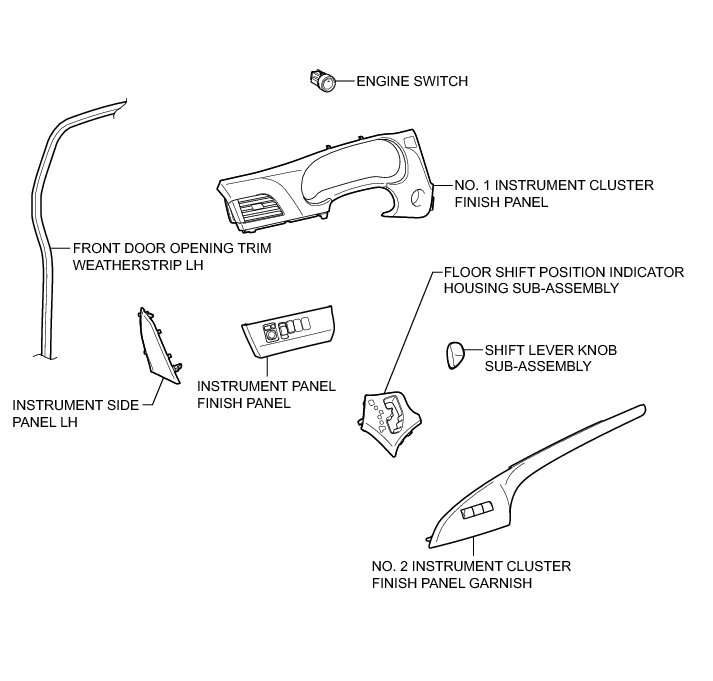 ENGINE SWITCH

NO. 1 INSTRUMENT CLUSTER FINISH PANEL

FRONT DOOR OPENING TRIM WEATHERSTRIP LH

FLOOR SHIFT POSITION INDICATOR HOUSING SUB-ASSEMBLY

SHIFT LEVER KNOB SUB-ASSEMBLY

INSTRUMENT PANEL FINISH PANEL

INSTRUMENT SIDE PANEL LH

NO. 2 INSTRUMENT CLUSTER FINISH PANEL GARNISH