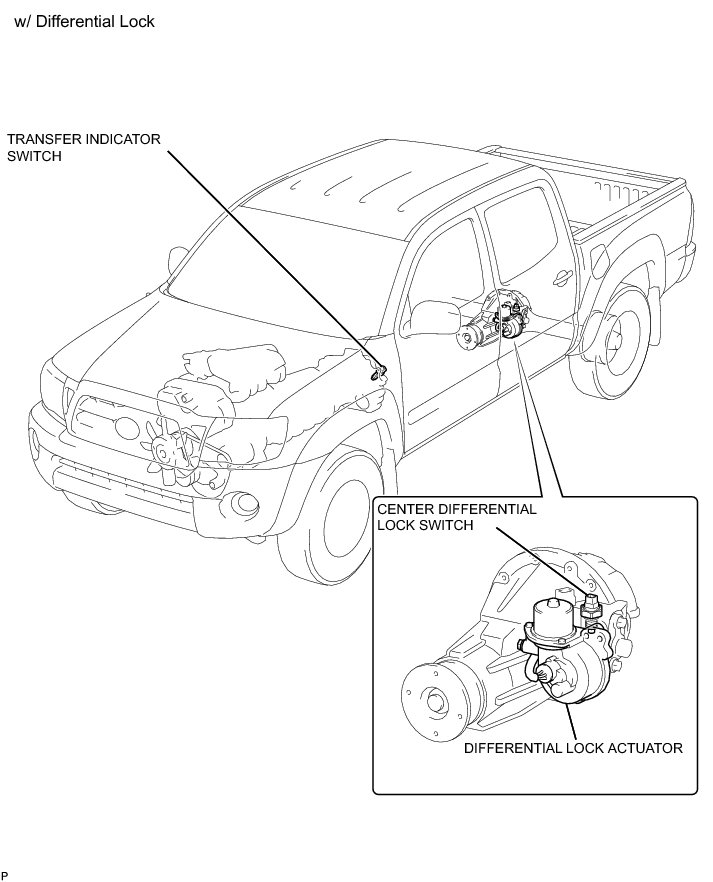 w/ Differential Lock

TRANSFER INDICATOR SWITCH

CENTER DIFFERENTIAL LOCK SWITCH

DIFFERENTIAL LOCK ACTUATOR

P