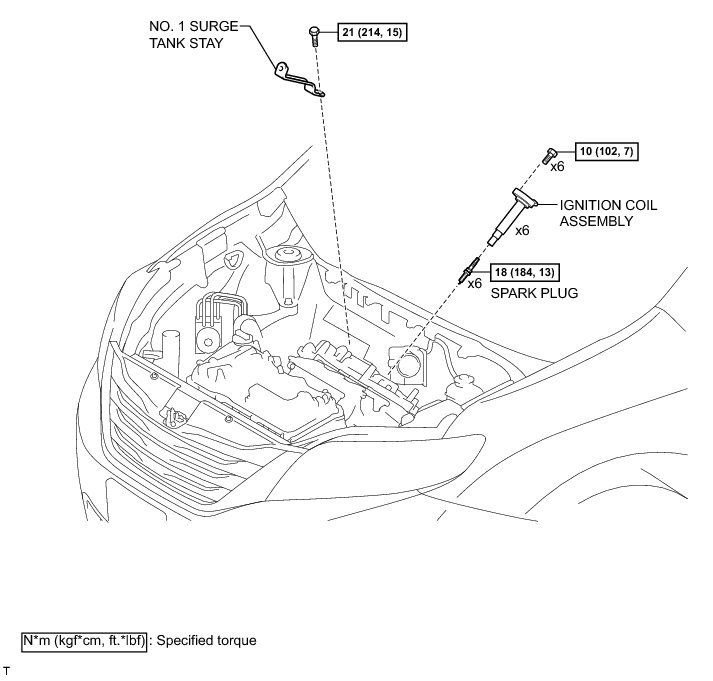 NO. 1 SURGE TANK STAY

21 (214, 15)

10 (102, 7)

x6

IGNITION COIL ASSEMBLY

x6

18 (184, 13)

x6

SPARK PLUG

N*m (kgf*cm, ft.*lbf) : Specified torque

T