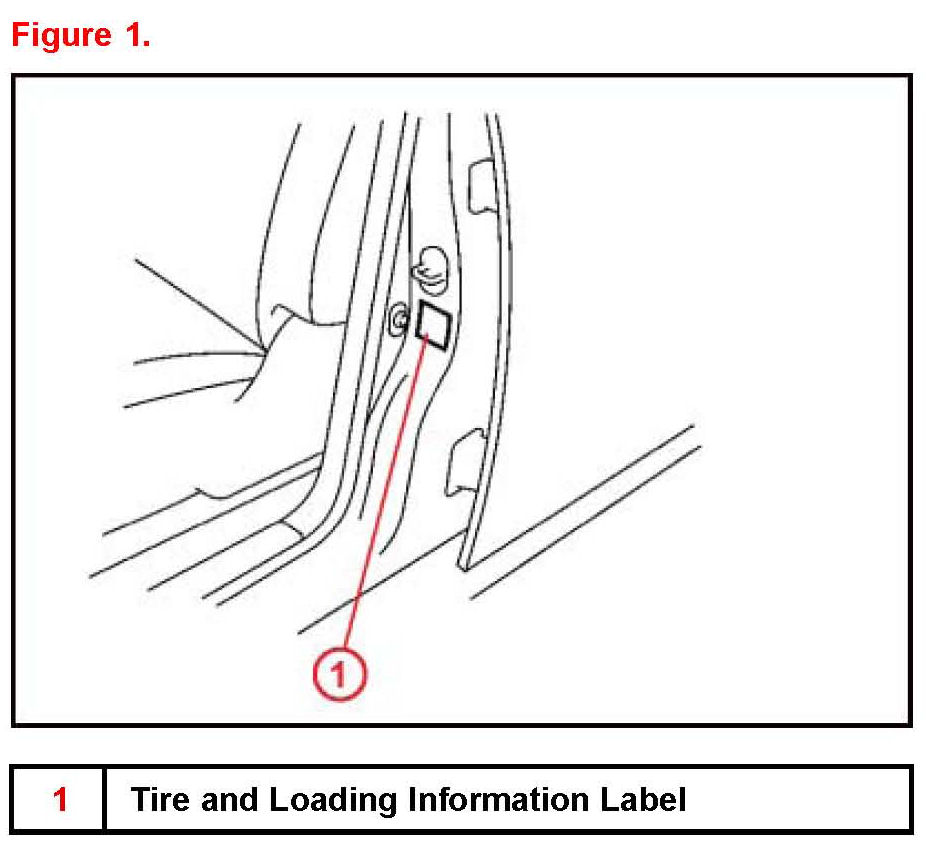 Figure 1.

1

| 1 | Tire and Loading Information Label |
|---|---|